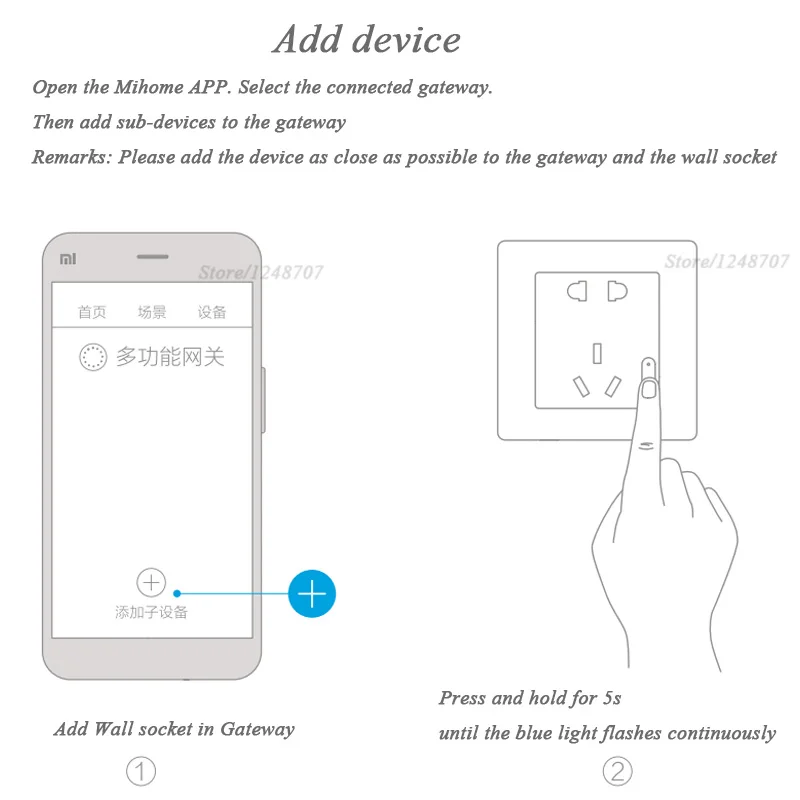 Add device

Open the Mihome APP. Select the connected gateway.

Then add sub-devices to the gateway

Remarks: Please add the device as close as possible to the gateway and the wall socket

MI

Store/1248707

首页 场景 设备

多功能网关

添加子设备

Store/1248707

Add Wall socket in Gateway

①

Press and hold for 5s

until the blue light flashes continuously

②