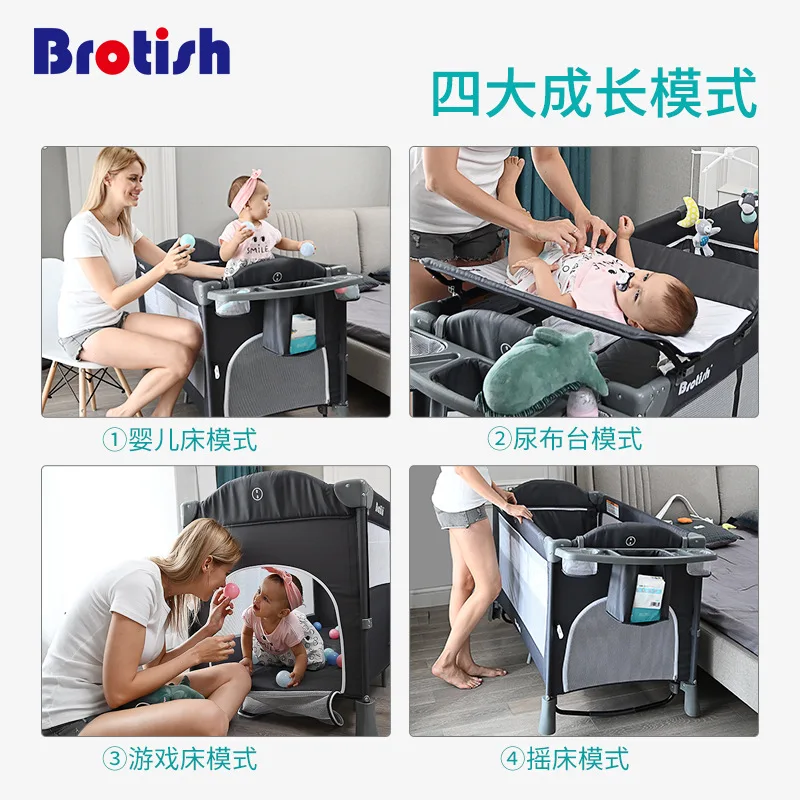 Brotish

四大成长模式

Brotish

①婴儿床模式

②尿布台模式

③游戏床模式

④摇床模式