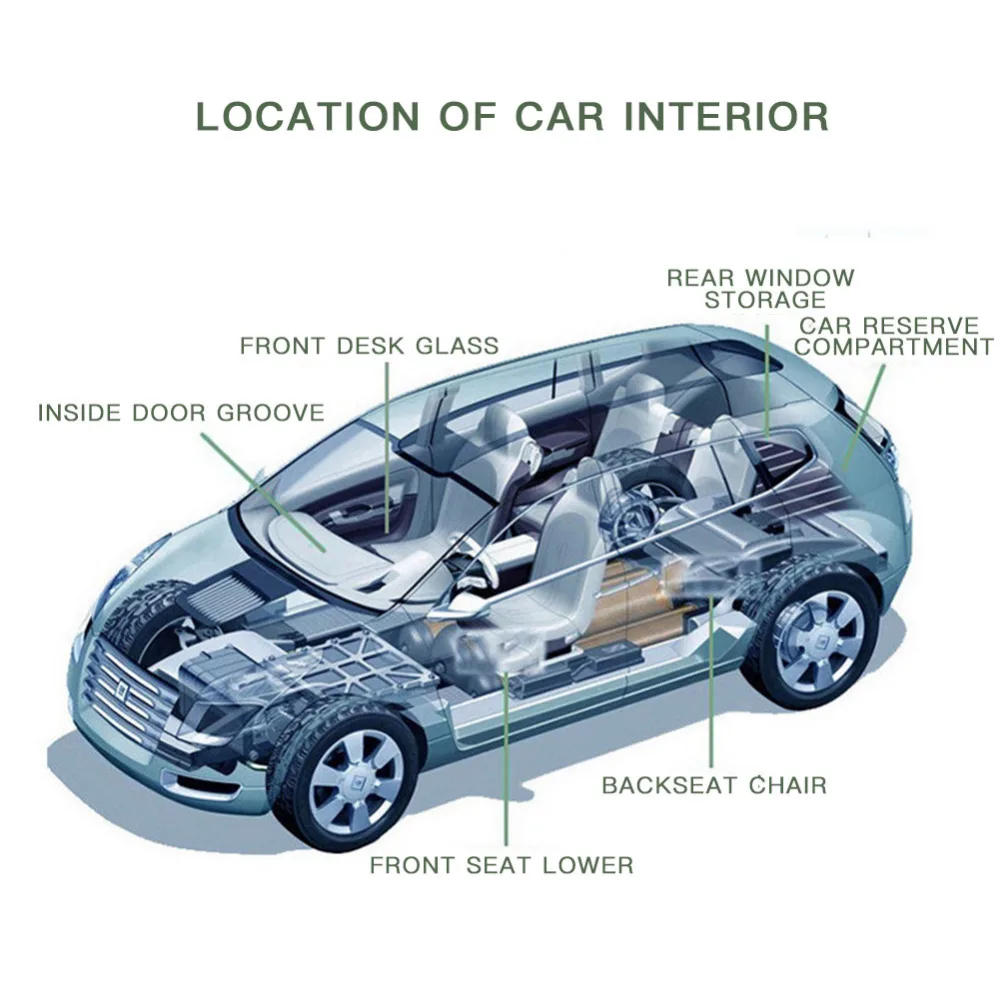 LOCATION OF CAR INTERIOR

REAR WINDOW STORAGE

CAR RESERVE COMPARTMENT

FRONT DESK GLASS

INSIDE DOOR GROOVE

BACKSEAT CHAIR

FRONT SEAT LOWER