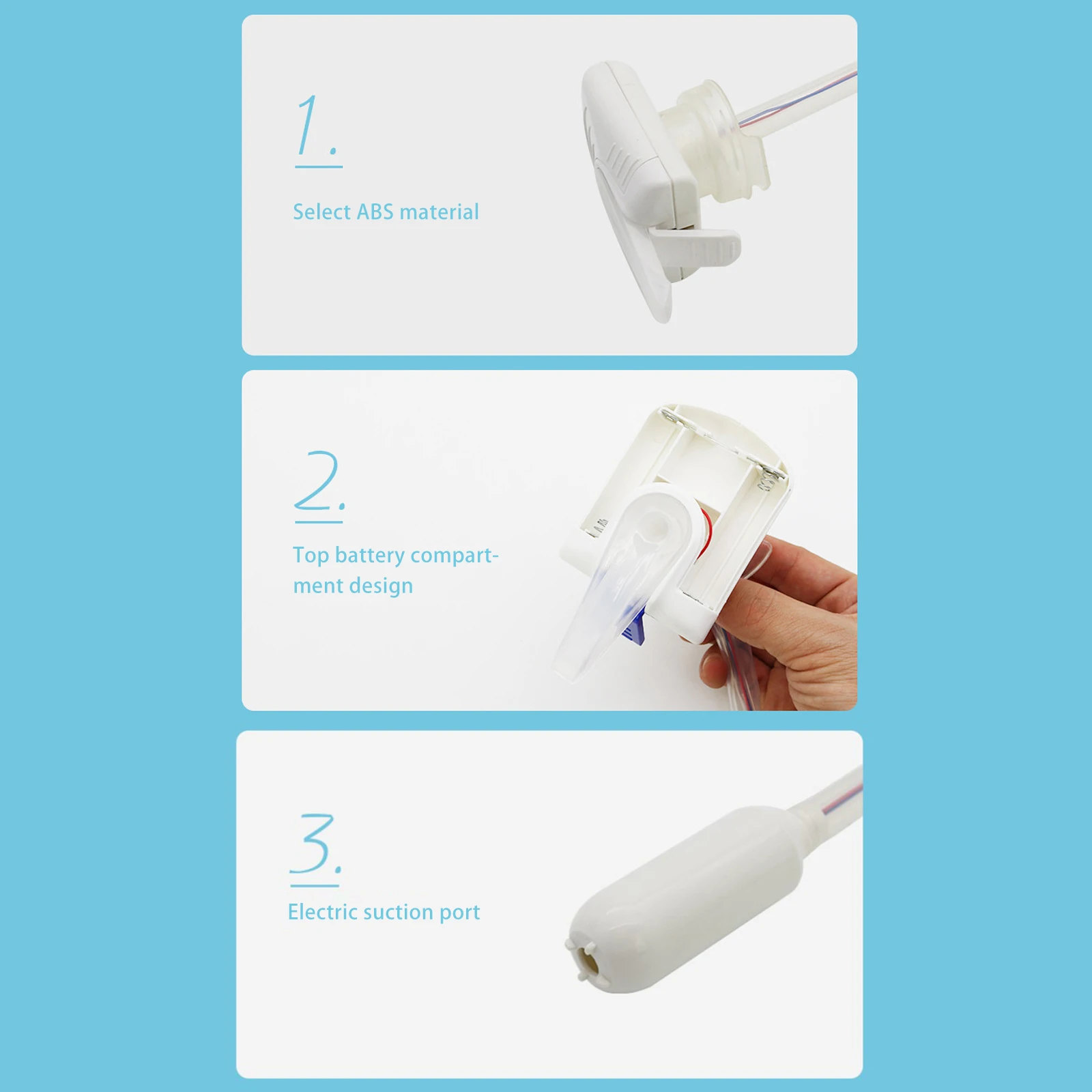 1.

Select ABS material

2.

Top battery compartment design

3.

Electric suction port