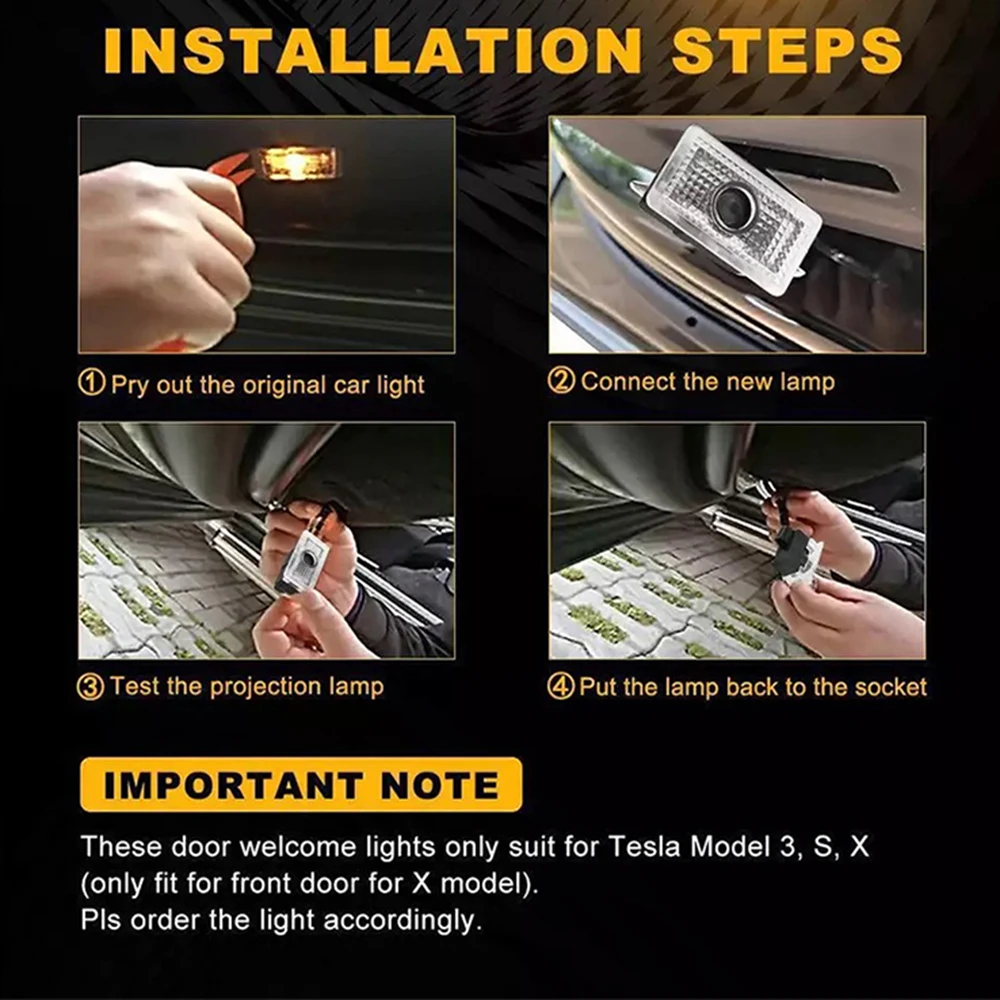 INSTALLATION STEPS

① Pry out the original car light

② Connect the new lamp

③ Test the projection lamp

④ Put the lamp back to the socket

IMPORTANT NOTE

These door welcome lights only suit for Tesla Model 3, S, X (only fit for front door for X model).
Pls order the light accordingly.