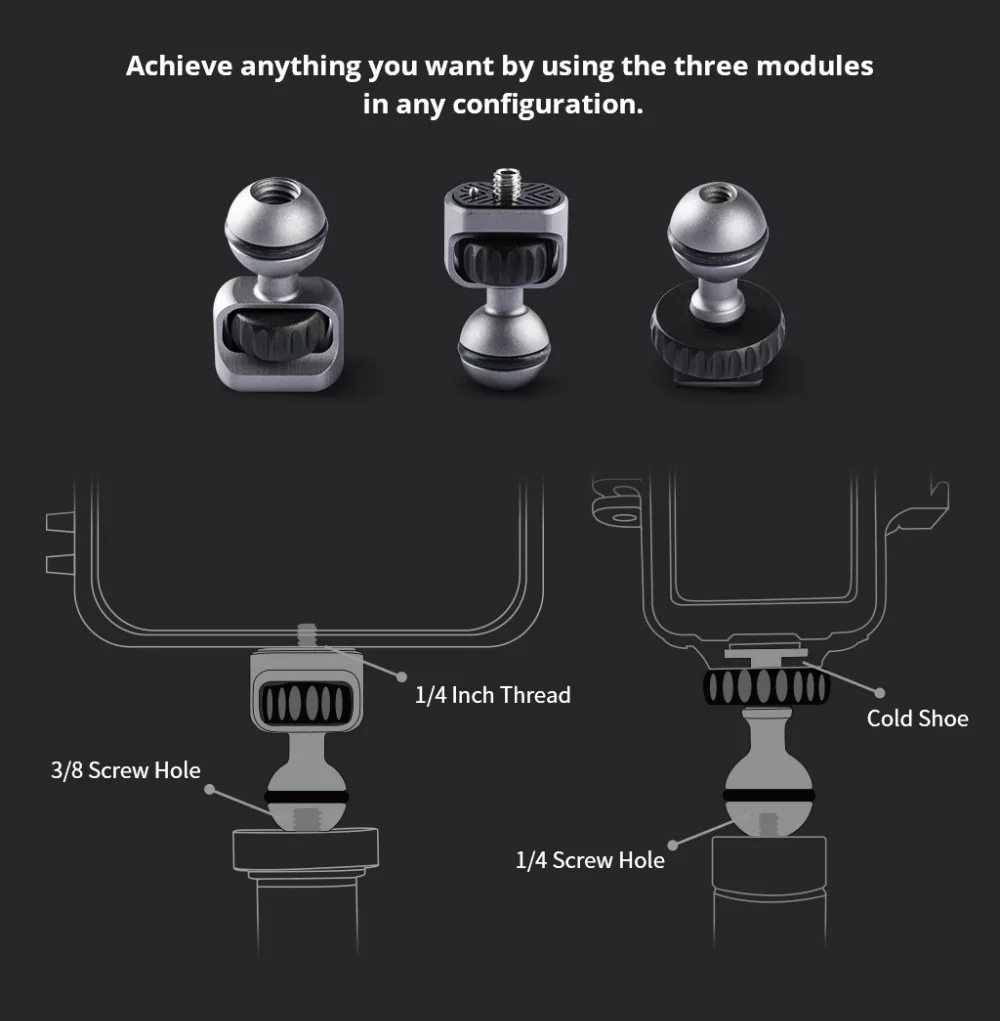 Achieve anything you want by using the three modules in any configuration.

1/4 Inch Thread

3/8 Screw Hole

Cold Shoe

1/4 Screw Hole