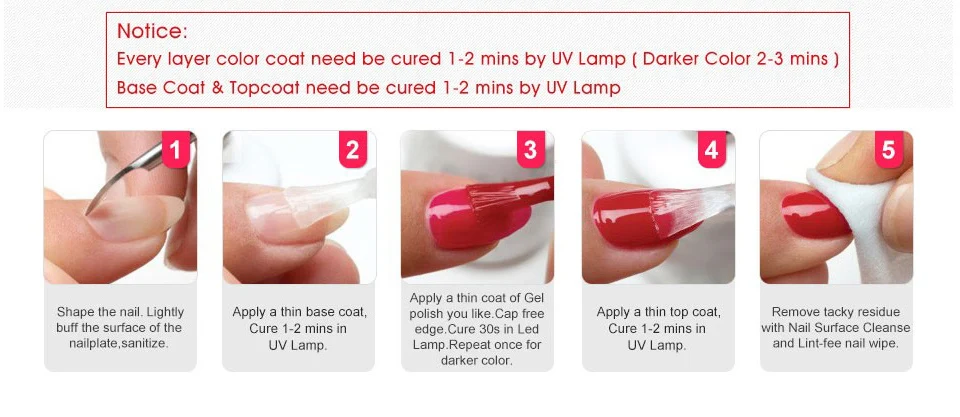 Notice:
Every layer color coat need be cured 1-2 mins by UV Lamp ( Darker Color 2-3 mins )
Base Coat & Topcoat need be cured 1-2 mins by UV Lamp

1
Shape the nail. Lightly buff the surface of the nailplate,sanitize.

2
Apply a thin base coat, Cure 1-2 mins in UV Lamp.

3
Apply a thin coat of Gel polish you like.Cap free edge.Cure 30s in Led Lamp.Repeat once for darker color.

4
Apply a thin top coat, Cure 1-2 mins in UV Lamp.

5
Remove tacky residue with Nail Surface Cleanse and Lint-fee nail wipe.