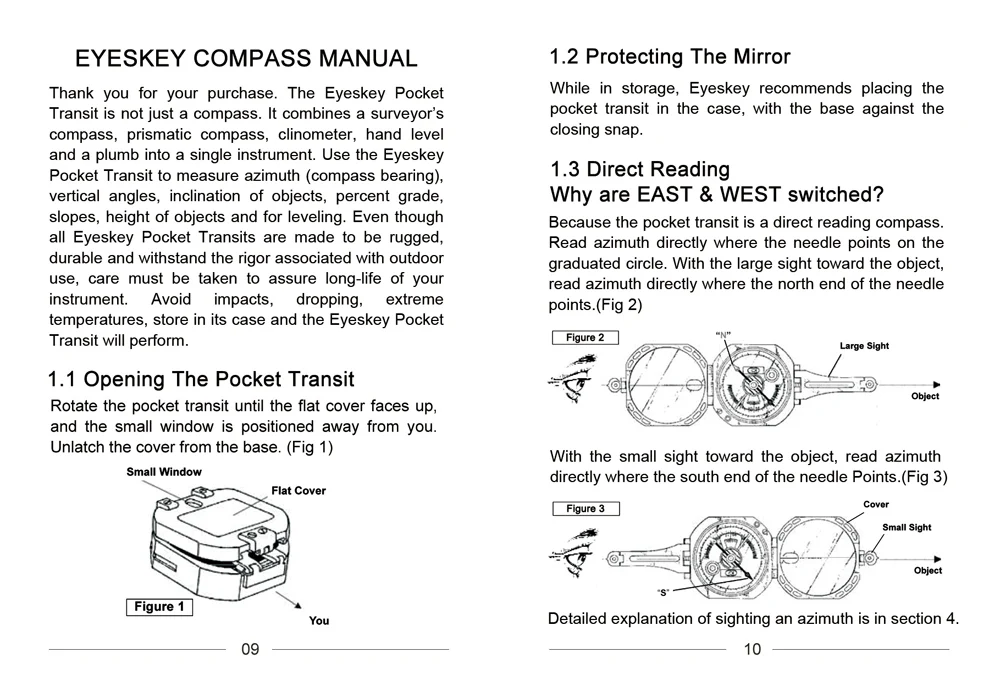 EYESKEY COMPASS MANUAL

Thank you for your purchase. The Eyeskey Pocket Transit is not just a compass. It combines a surveyor's compass, prismatic compass, clinometer, hand level and a plumb into a single instrument. Use the Eyeskey Pocket Transit to measure azimuth (compass bearing), vertical angles, inclination of objects, percent grade, slopes, height of objects and for leveling. Even though all Eyeskey Pocket Transits are made to be rugged, durable and withstand the rigor associated with outdoor use, care must be taken to assure long-life of your instrument. Avoid impacts, dropping, extreme temperatures, store in its case and the Eyeskey Pocket Transit will perform.

1.1 Opening The Pocket Transit

Rotate the pocket transit until the flat cover faces up, and the small window is positioned away from you. Unlatch the cover from the base. (Fig 1)

Small Window
Flat Cover
Figure 1
You

09

1.2 Protecting The Mirror

While in storage, Eyeskey recommends placing the pocket transit in the case, with the base against the closing snap.

1.3 Direct Reading
Why are EAST & WEST switched?

Because the pocket transit is a direct reading compass. Read azimuth directly where the needle points on the graduated circle. With the large sight toward the object, read azimuth directly where the north end of the needle points.(Fig 2)

Figure 2
"N"
Large Sight
Object

With the small sight toward the object, read azimuth directly where the south end of the needle Points.(Fig 3)

Figure 3
Cover
Small Sight
Object
"S"

Detailed explanation of sighting an azimuth is in section 4.

10