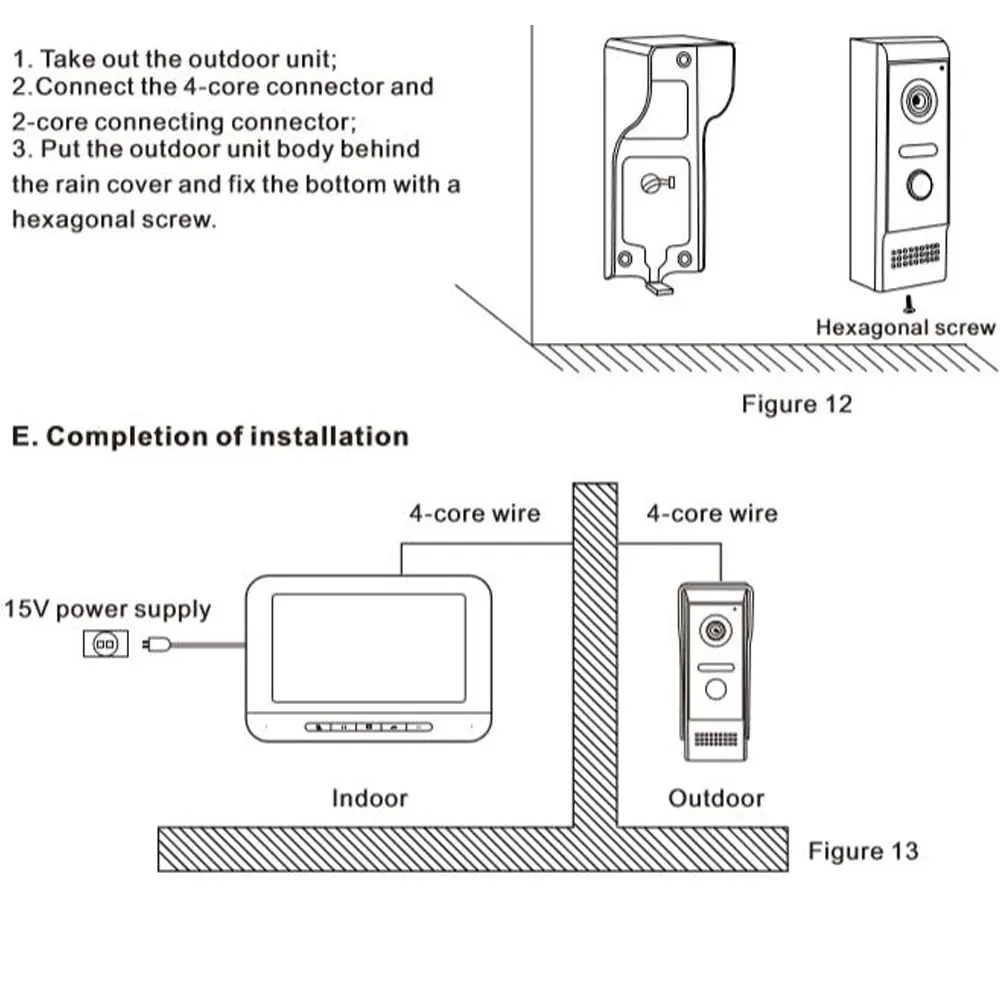 1. Take out the outdoor unit;
2.Connect the 4-core connector and 2-core connecting connector;
3. Put the outdoor unit body behind the rain cover and fix the bottom with a hexagonal screw.

Hexagonal screw

Figure 12

E. Completion of installation

4-core wire

4-core wire

15V power supply

Indoor

Outdoor

Figure 13