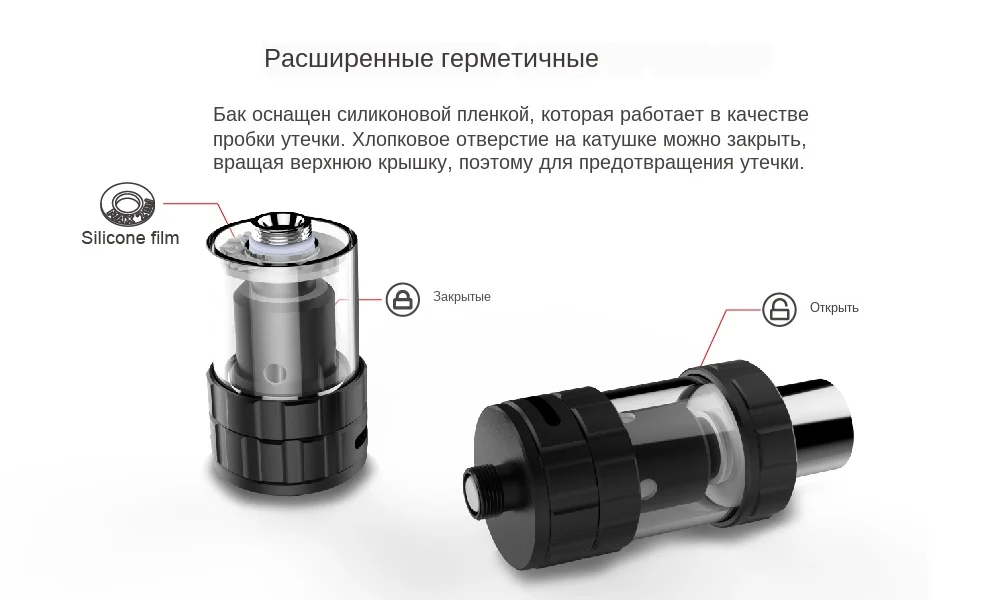 Расширенные герметичные

Бак оснащен силиконовой пленкой, которая работает в качестве пробки утечки. Хлопковое отверстие на катушке можно закрыть, вращая верхнюю крышку, поэтому для предотвращения утечки.

Silicone film

Закрытые

Открыть