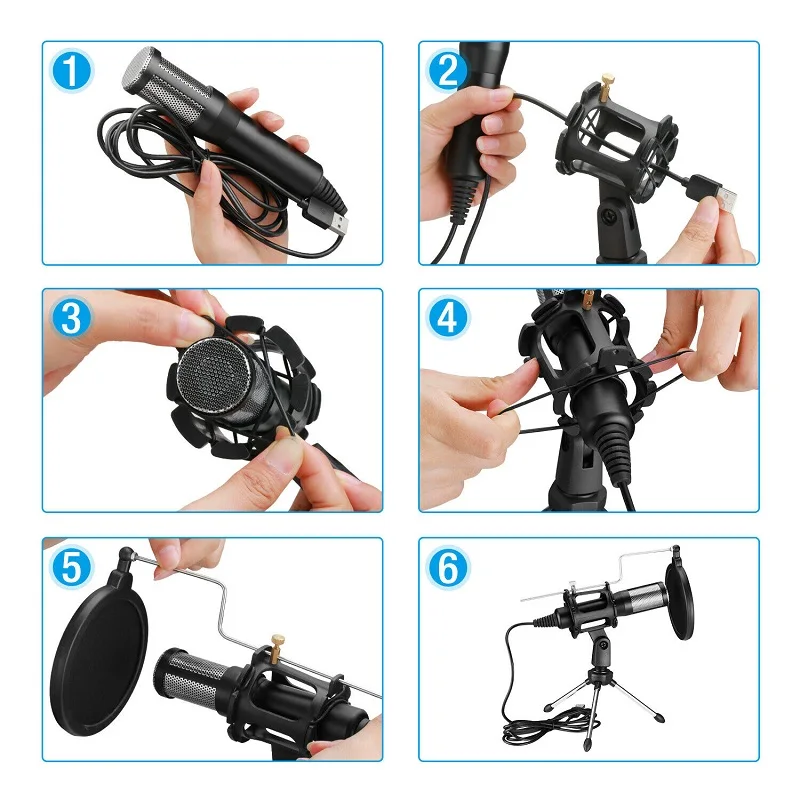 1

2

3

4

5

6