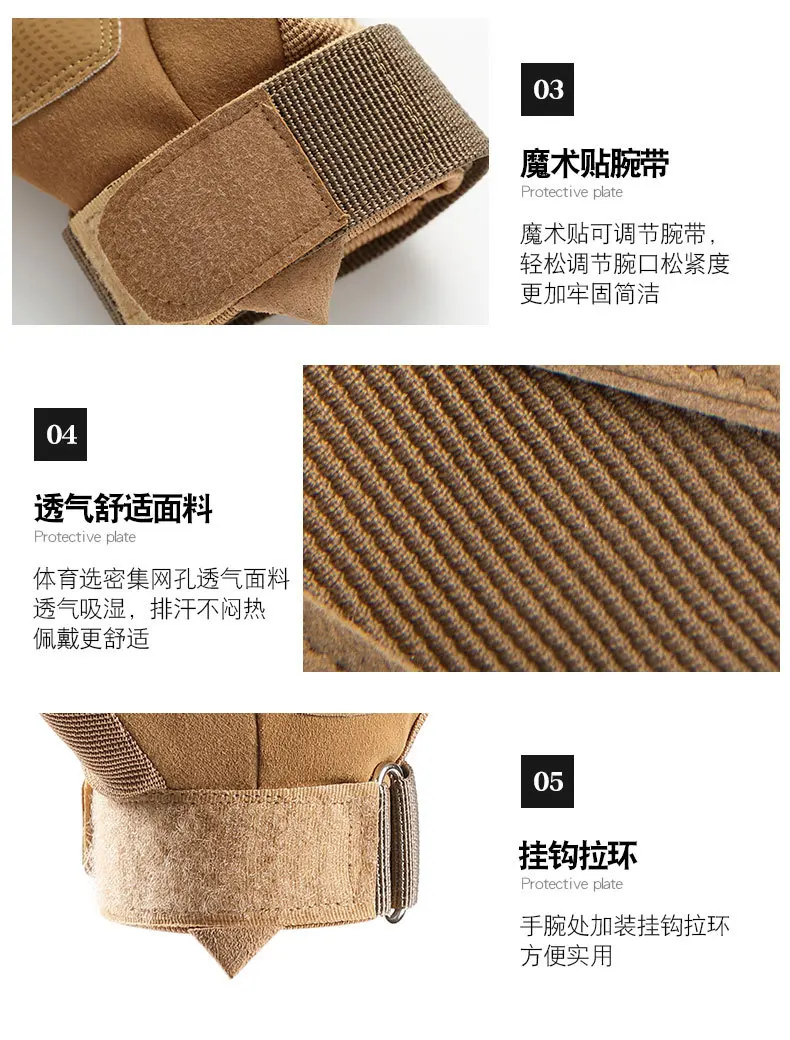 03

魔术贴腕带
Protective plate

魔术贴可调节腕带，
轻松调节腕口松紧度
更加牢固简洁

04

透气舒适面料
Protective plate

体育选密集网孔透气面料
透气吸湿，排汗不闷热
佩戴更舒适

05

挂钩拉环
Protective plate

手腕处加装挂钩拉环
方便实用