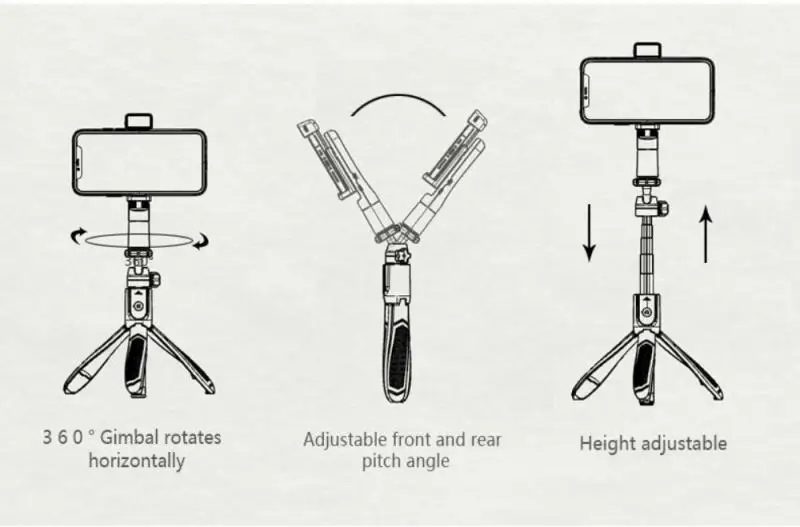 3 6 0 ° Gimbal rotates horizontally

Adjustable front and rear pitch angle

Height adjustable