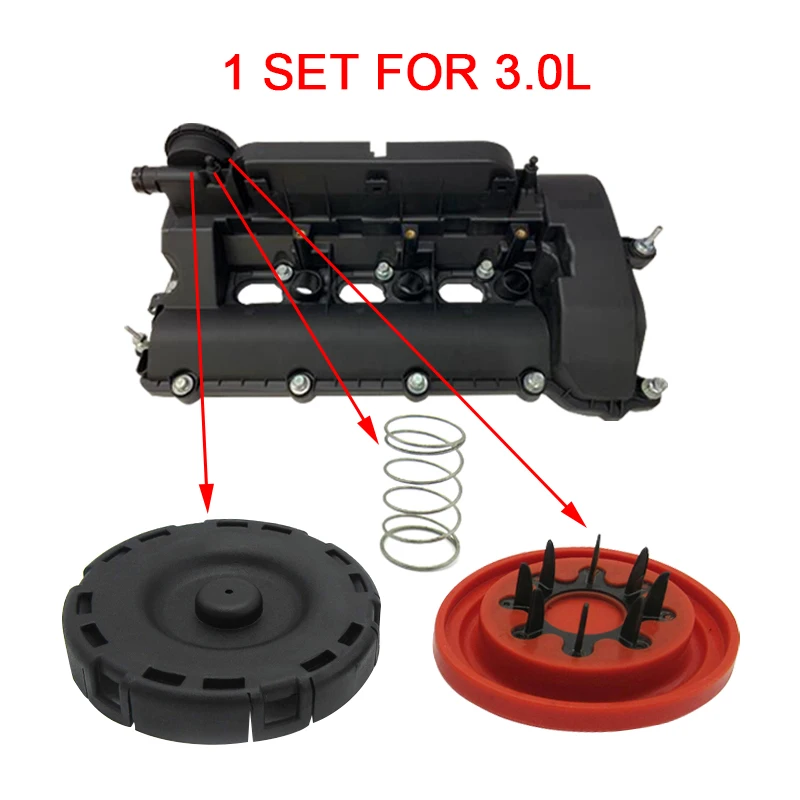 1 SET FOR 3.0L