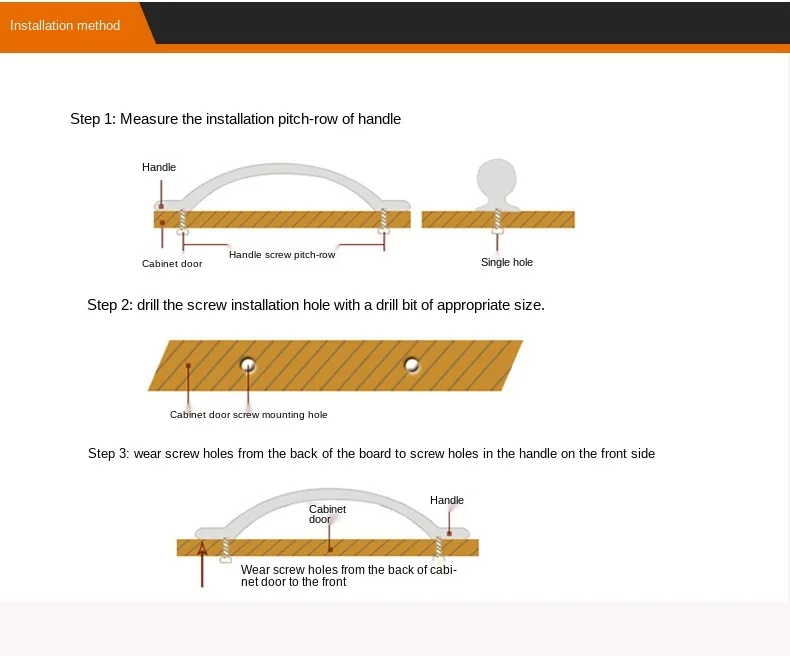 Installation method

Step 1: Measure the installation pitch-row of handle

Handle

Cabinet door

Handle screw pitch-row

Single hole

Step 2: drill the screw installation hole with a drill bit of appropriate size.

Cabinet door screw mounting hole

Step 3: wear screw holes from the back of the board to screw holes in the handle on the front side

Cabinet door

Handle

Wear screw holes from the back of cabinet door to the front