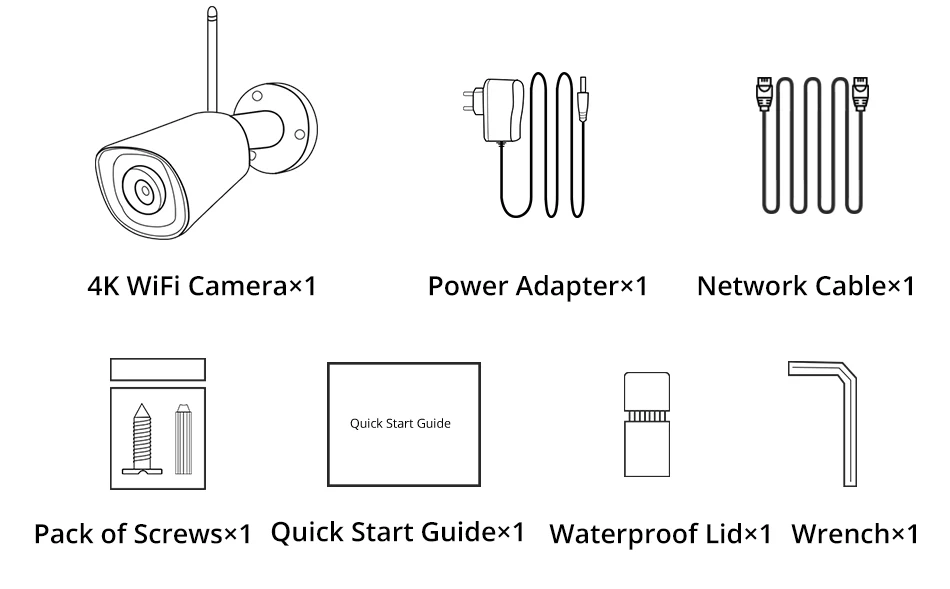 4K WiFi Camera×1

Power Adapter×1

Network Cable×1

Quick Start Guide

Pack of Screws×1

Quick Start Guide×1

Waterproof Lid×1

Wrench×1