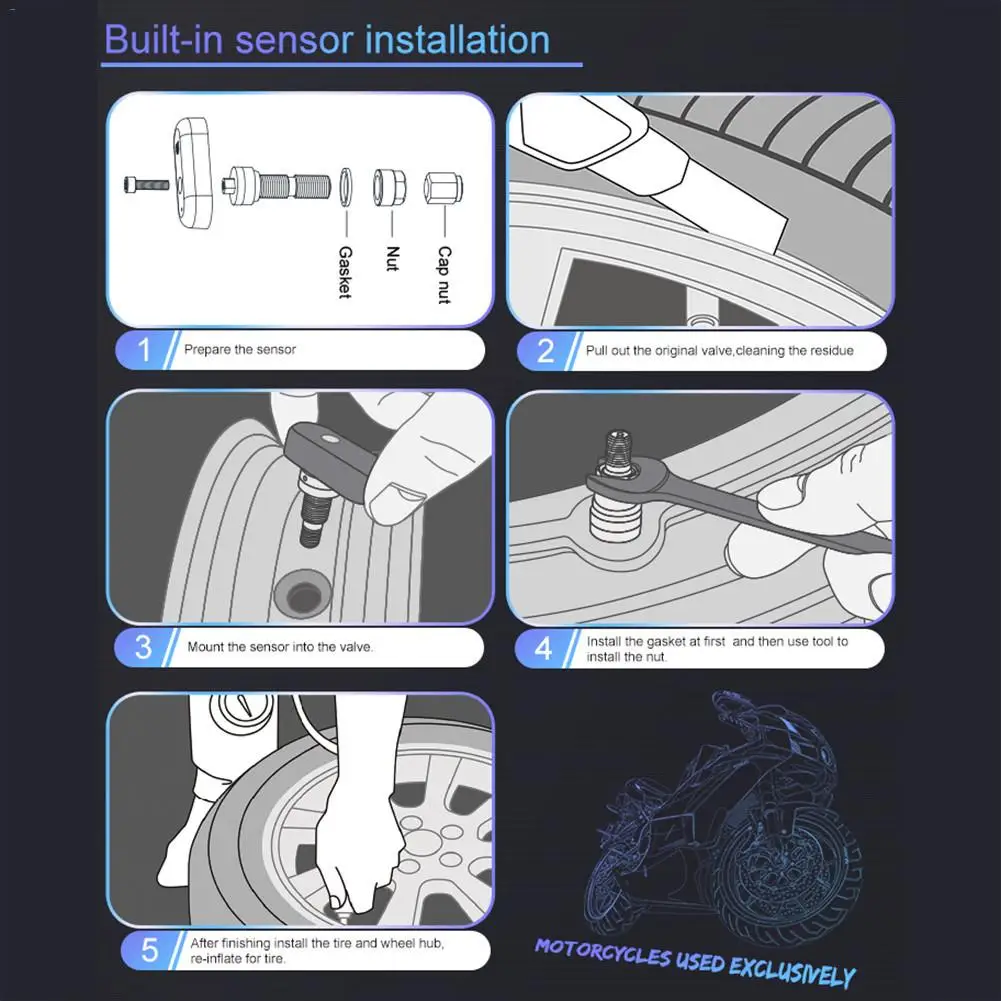 Built-in sensor installation

Gasket
Nut
Cap nut

1 Prepare the sensor

2 Pull out the original valve,cleaning the residue

3 Mount the sensor into the valve.

4 Install the gasket at first and then use tool to install the nut.

5 After finishing install the tire and wheel hub, re-inflate for tire.

MOTORCYCLES USED EXCLUSIVELY