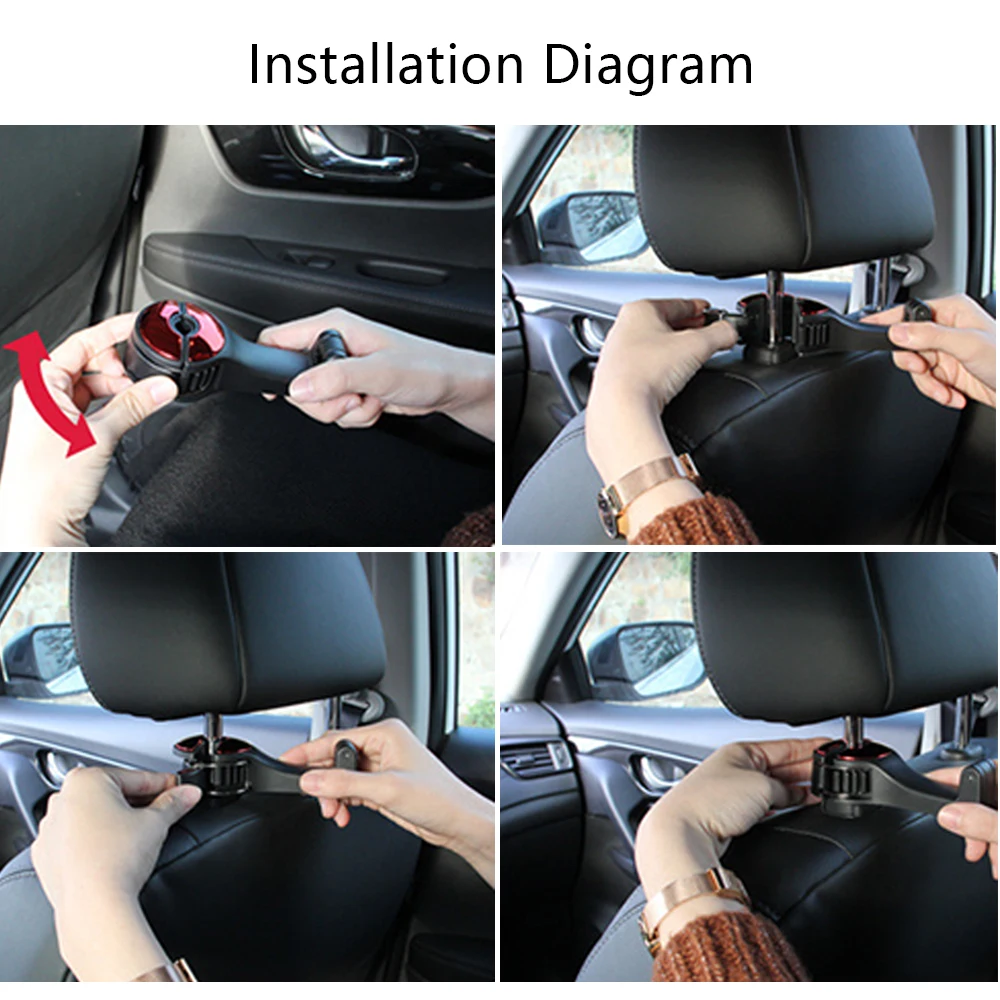 Installation Diagram