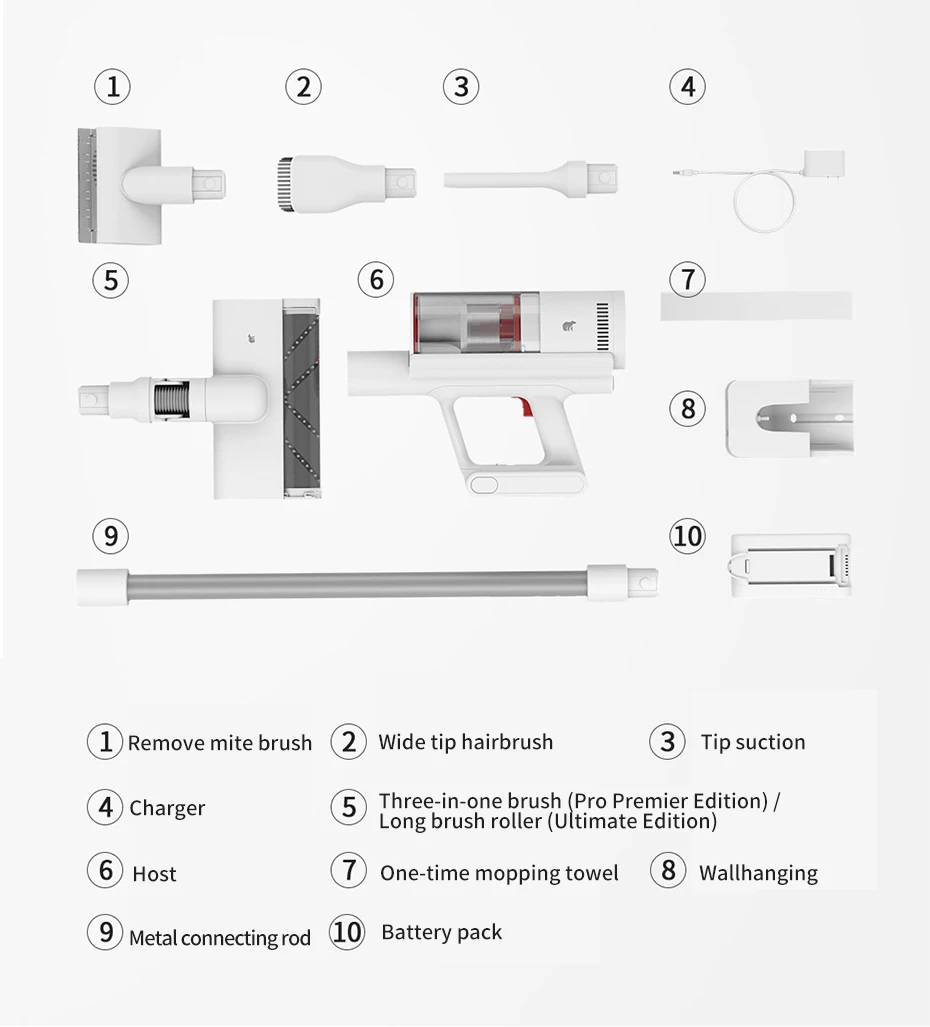 1 2 3 4
5 6 7
8
9 10

1 Remove mite brush
2 Wide tip hairbrush
3 Tip suction
4 Charger
5 Three-in-one brush (Pro Premier Edition) / Long brush roller (Ultimate Edition)
6 Host
7 One-time mopping towel
8 Wallhanging
9 Metal connecting rod
10 Battery pack