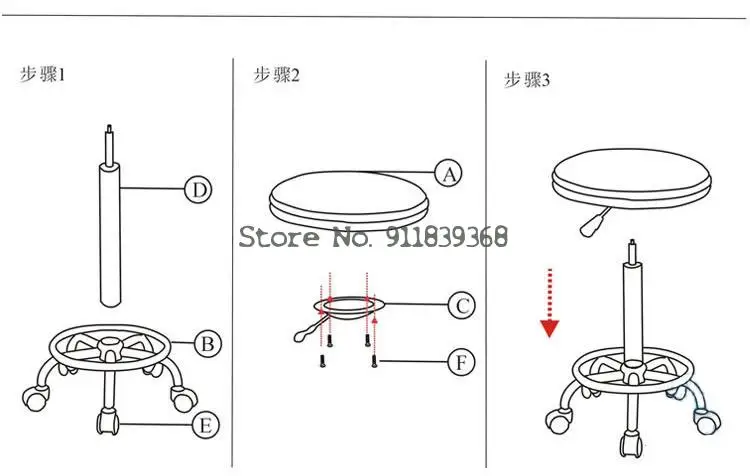 步骤1

D

B

E

步骤2

A

Store No. 911839368

C

F

步骤3