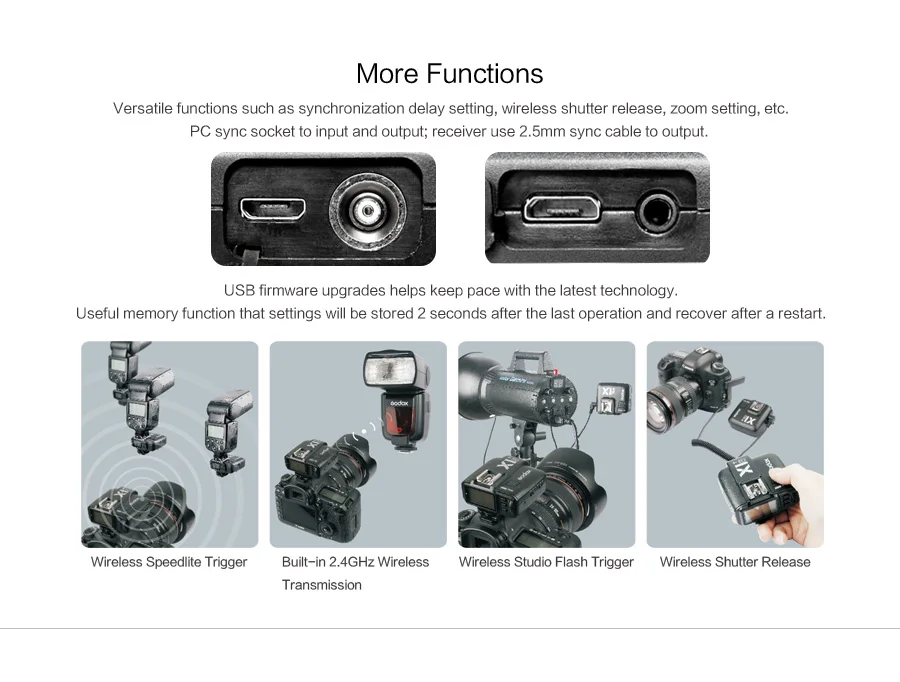 More Functions

Versatile functions such as synchronization delay setting, wireless shutter release, zoom setting, etc.
PC sync socket to input and output; receiver use 2.5mm sync cable to output.

USB firmware upgrades helps keep pace with the latest technology.
Useful memory function that settings will be stored 2 seconds after the last operation and recover after a restart.

Godox

X1

X1

X1

Wireless Speedlite Trigger

Built-in 2.4GHz Wireless Transmission

Wireless Studio Flash Trigger

Wireless Shutter Release