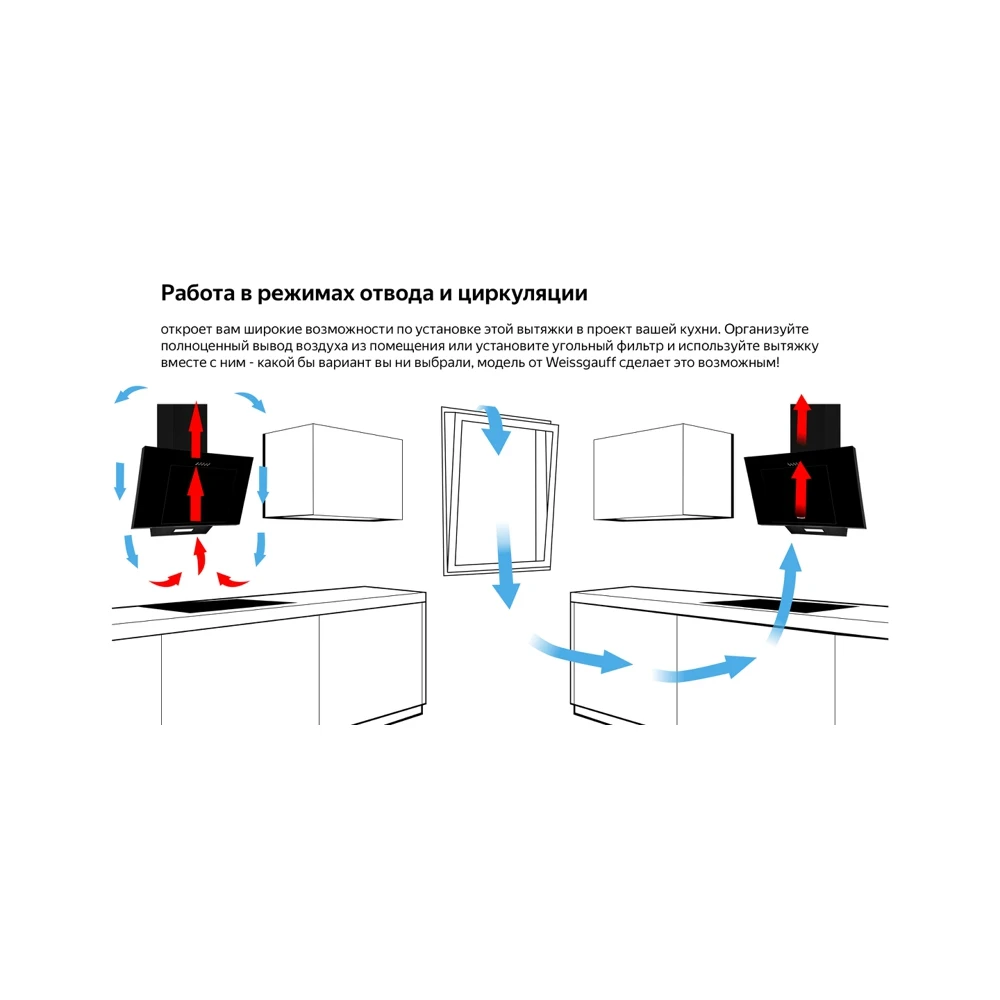 Работа в режимах отвода и циркуляции

откроет вам широкие возможности по установке этой вытяжки в проект вашей кухни. Организуйте полноценный вывод воздуха из помещения или установите угольный фильтр и используйте вытяжку вместе с ним - какой бы вариант вы ни выбрали, модель от Weissgauff сделает это возможным!