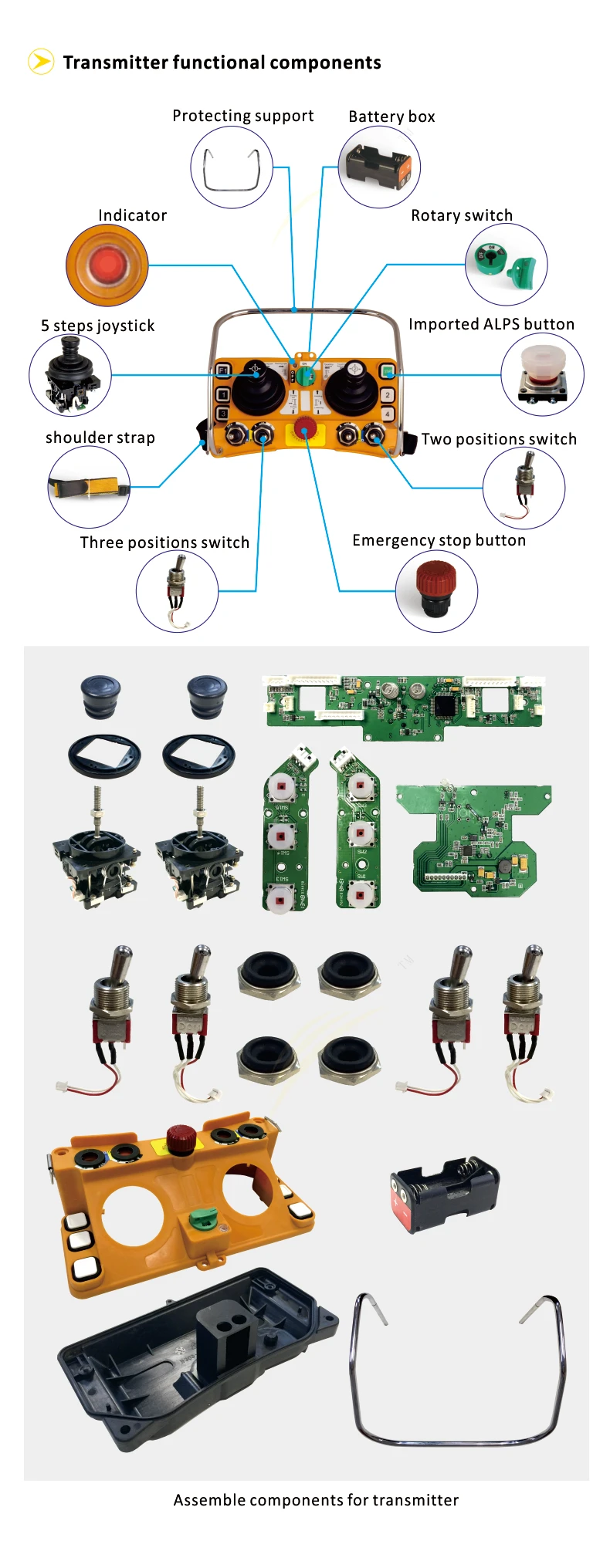 Transmitter functional components

Protecting support

Battery box

Indicator

Rotary switch

5 steps joystick

Imported ALPS button

shoulder strap

Two positions switch

Three positions switch

Emergency stop button

Assemble components for transmitter