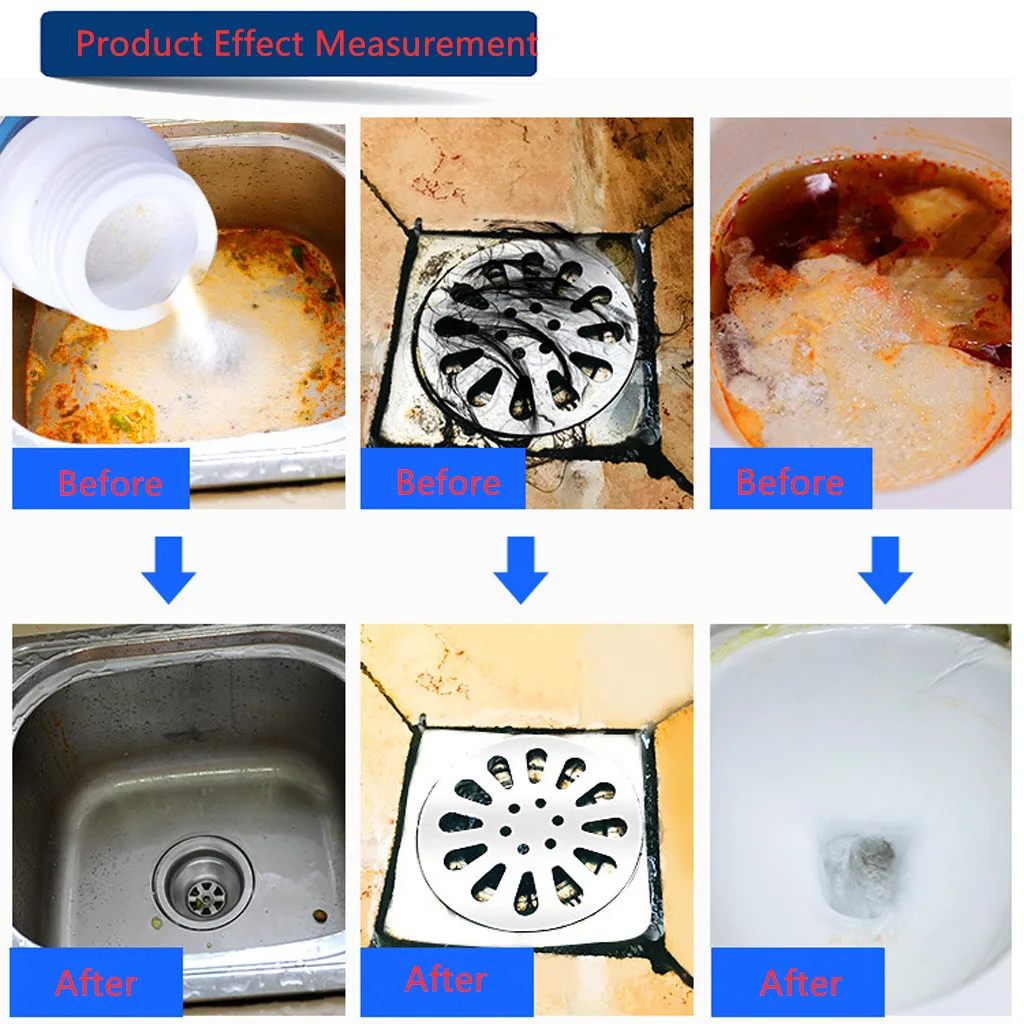 Product Effect Measurement

Before

Before

Before

After

After

After