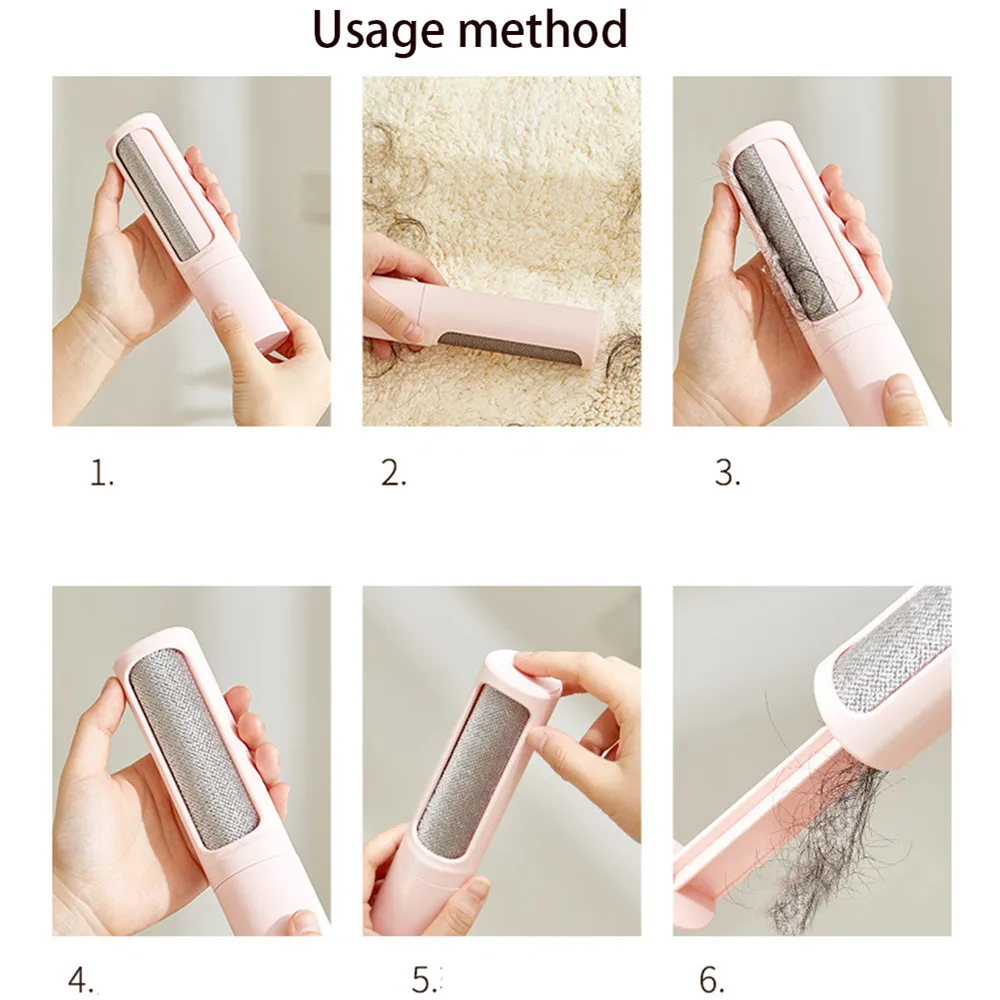 Usage method

1.

2.

3.

4.

5.

6.