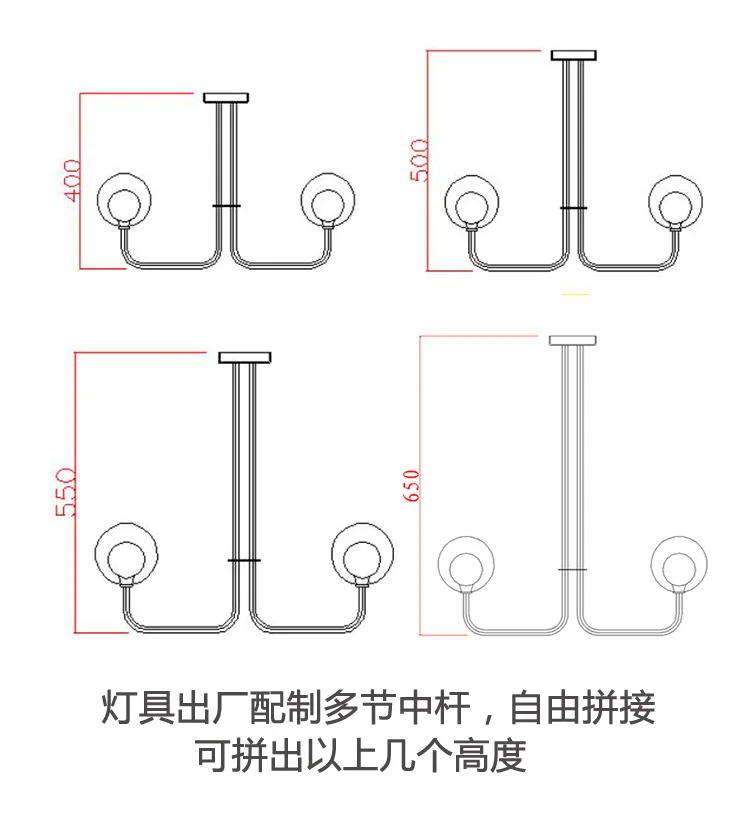 400

500

550

650

灯具出厂配制多节中杆，自由拼接
可拼出以上几个高度