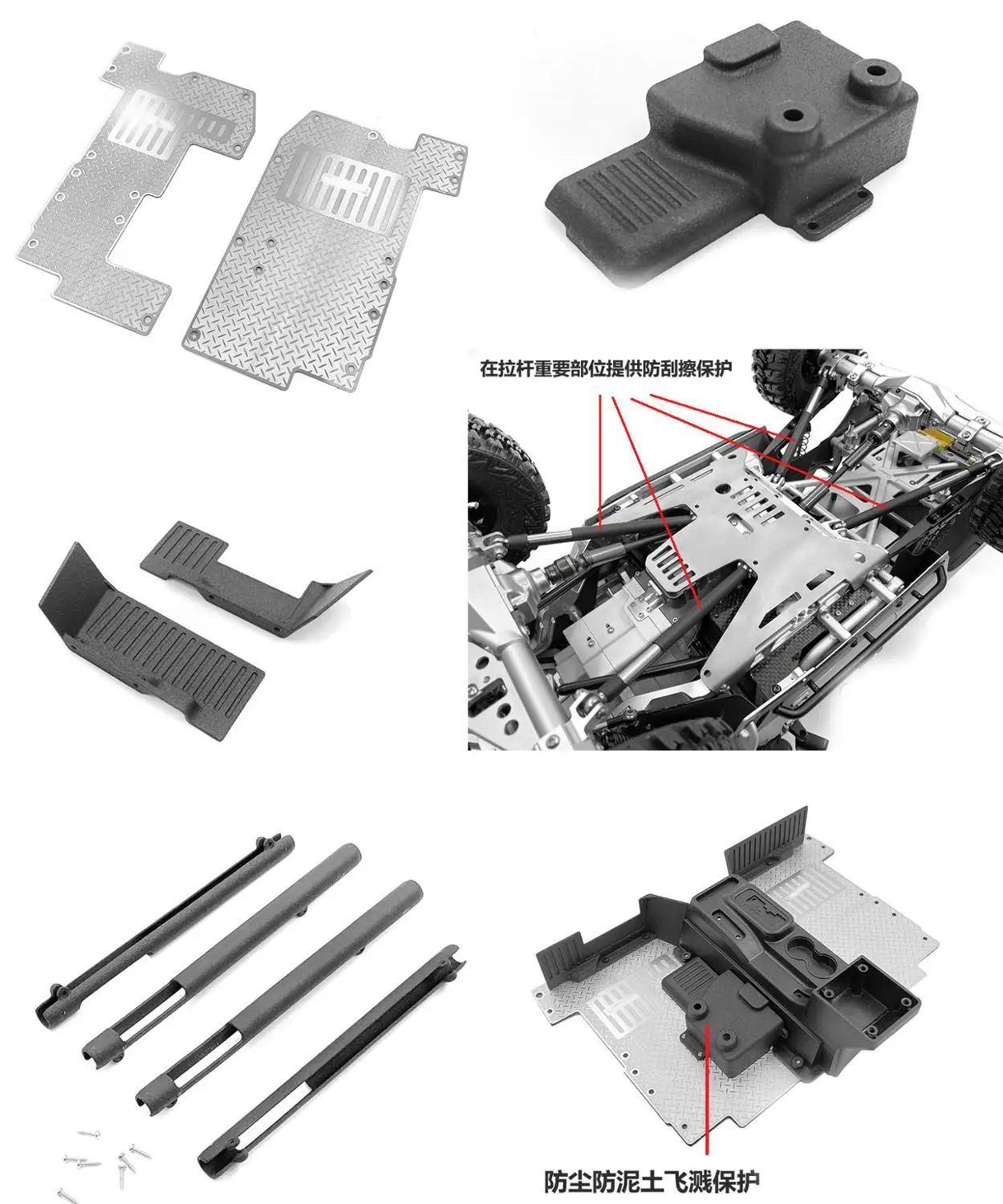 在拉杆重要部位提供防刮擦保护

防尘防泥土飞溅保护