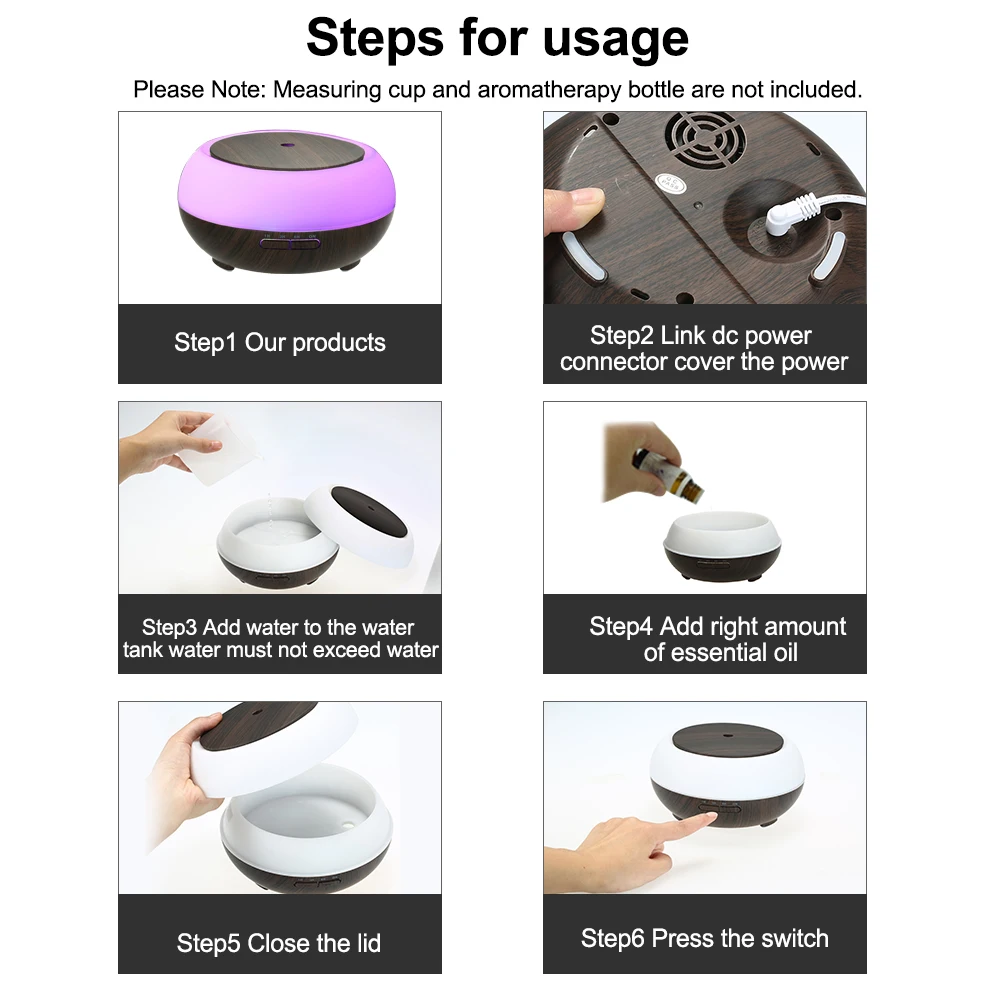 Steps for usage

Please Note: Measuring cup and aromatherapy bottle are not included.

Step1 Our products

Step2 Link dc power connector cover the power

Step3 Add water to the water tank water must not exceed water

Step4 Add right amount of essential oil

Step5 Close the lid

Step6 Press the switch