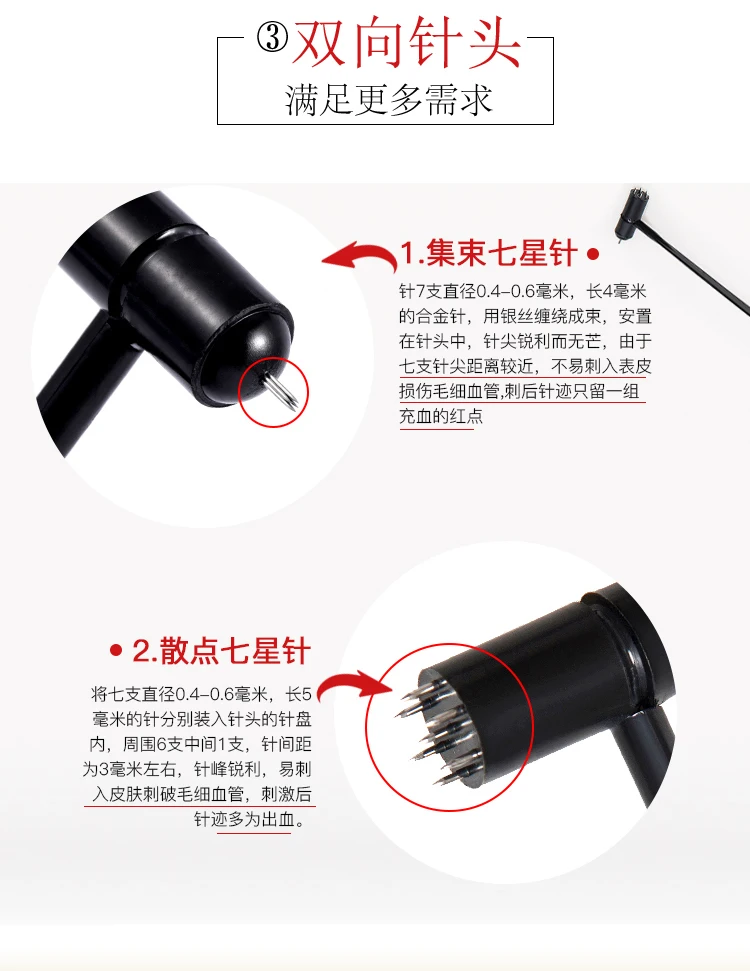 ③双向针头
满足更多需求

1.集束七星针

针7支直径0.4-0.6毫米，长4毫米的合金针，用银丝缠绕成束，安置在针头中，针尖锐利而无芒，由于七支针尖距离较近，不易刺入表皮损伤毛细血管,刺后针迹只留一组充血的红点

2.散点七星针

将七支直径0.4-0.6毫米，长5毫米的针分别装入针头的针盘内，周围6支中间1支，针间距为3毫米左右，针峰锐利，易刺入皮肤刺破毛细血管，刺激后针迹多为出血。