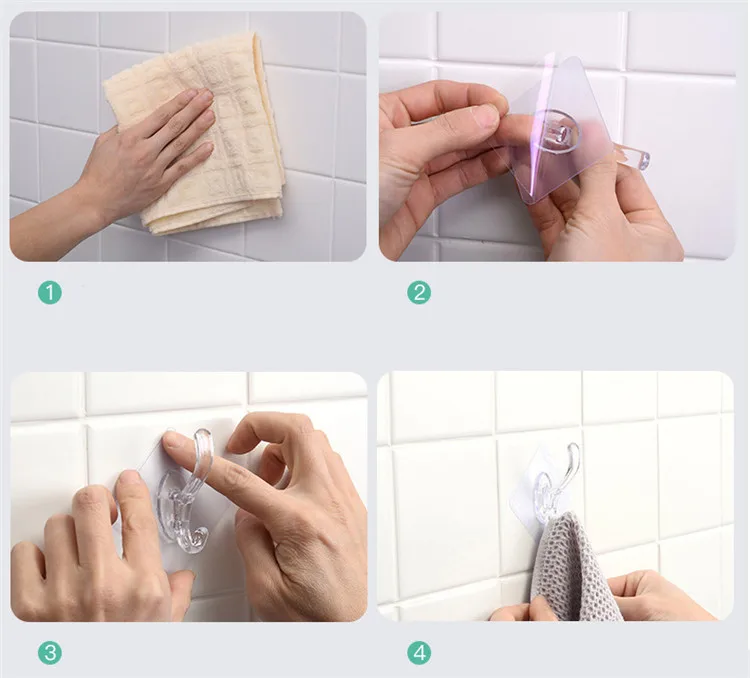 1

2

3

4