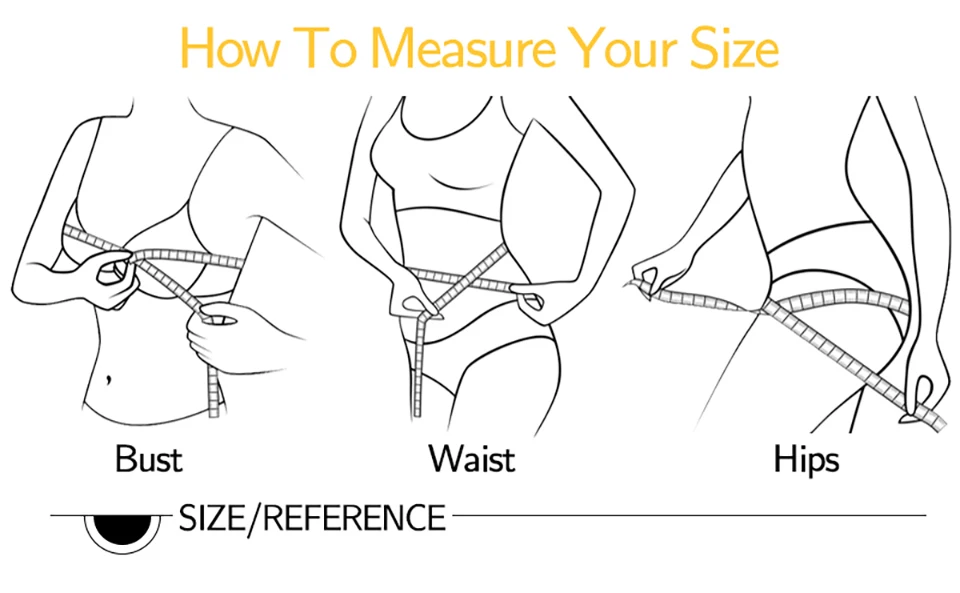 How To Measure Your Size

Bust

Waist

Hips

SIZE/REFERENCE