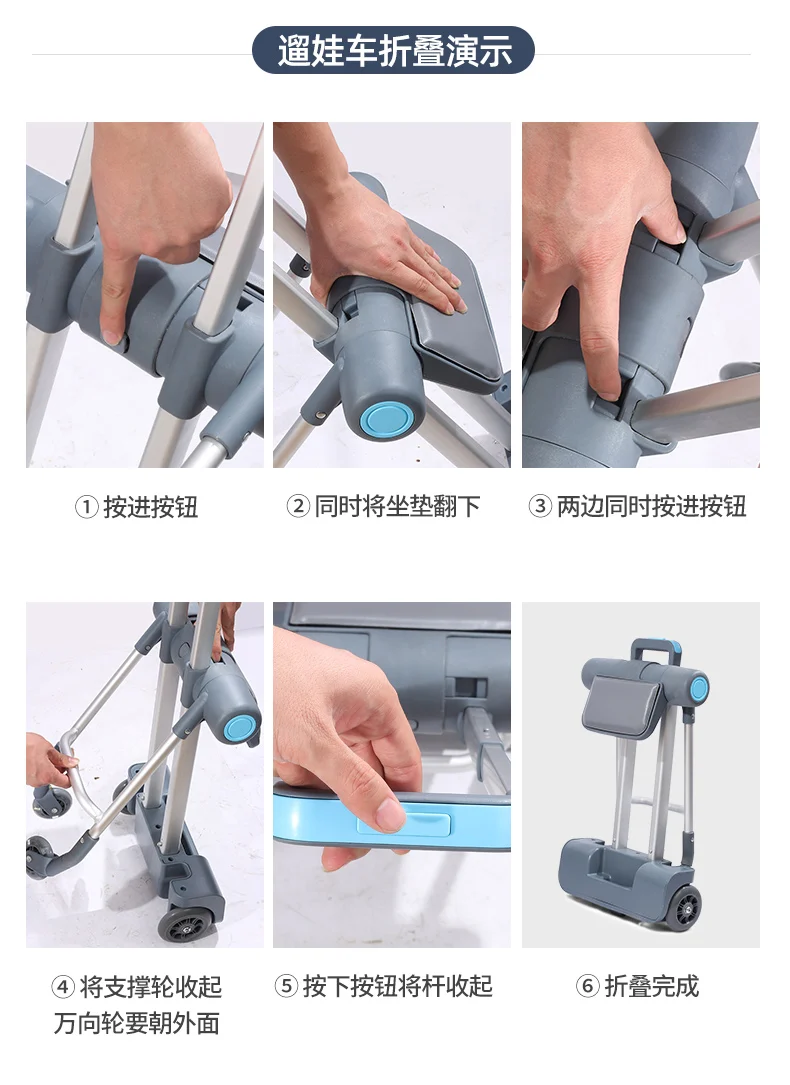 遛娃车折叠演示

① 按进按钮

② 同时将坐垫翻下

③ 两边同时按进按钮

④ 将支撑轮收起 万向轮要朝外面

⑤ 按下按钮将杆收起

⑥ 折叠完成