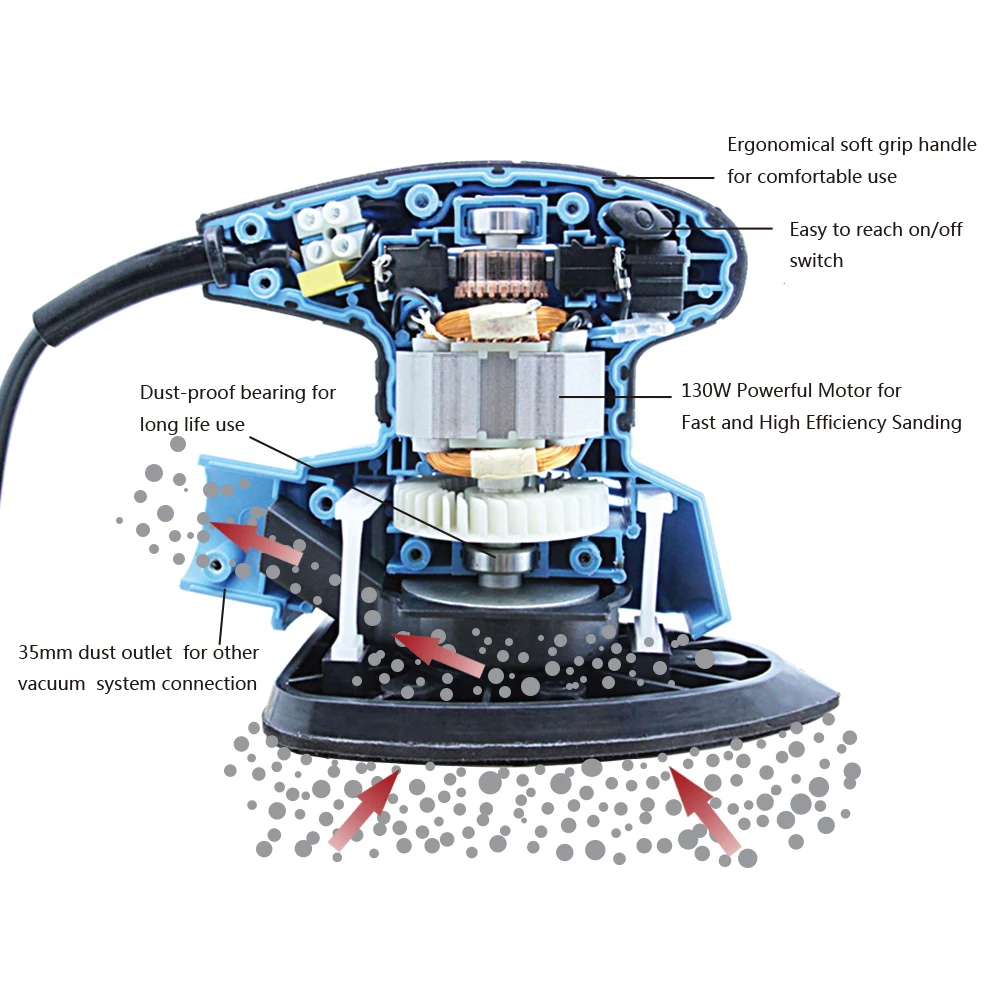 Ergonomical soft grip handle for comfortable use

Easy to reach on/off switch

Dust-proof bearing for long life use

130W Powerful Motor for Fast and High Efficiency Sanding

35mm dust outlet for other vacuum system connection