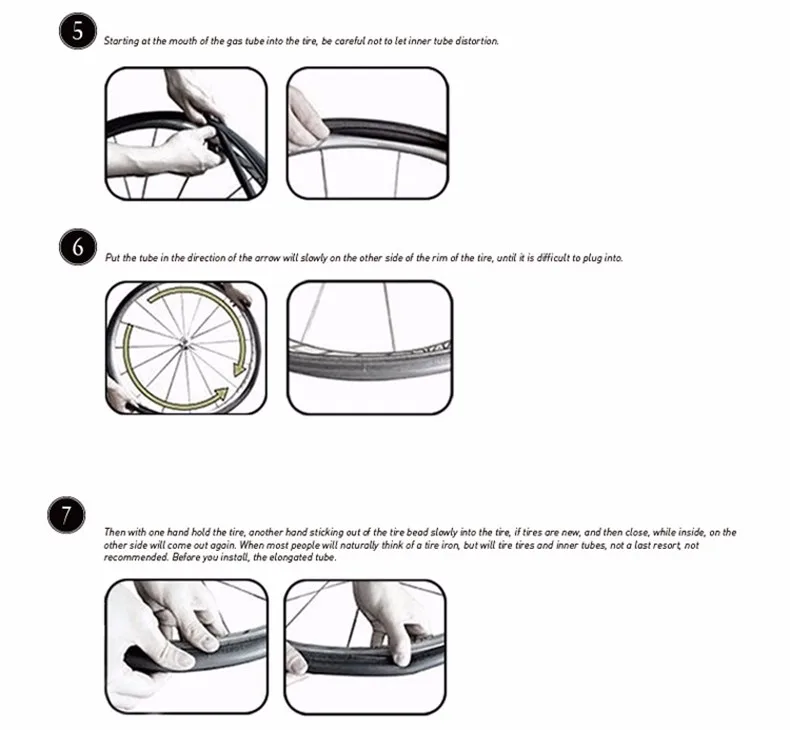 5

Starting at the mouth of the gas tube into the tire, be careful not to let inner tube distortion.

6

Put the tube in the direction of the arrow will slowly on the other side of the rim of the tire, until it is difficult to plug into.

7

Then with one hand hold the tire, another hand sticking out of the tire bead slowly into the tire, if tires are new, and then close, while inside, on the other side will come out again. When most people will naturally think of a tire iron, but will tire tires and inner tubes, not a last resort, not recommended. Before you install, the elongated tube.