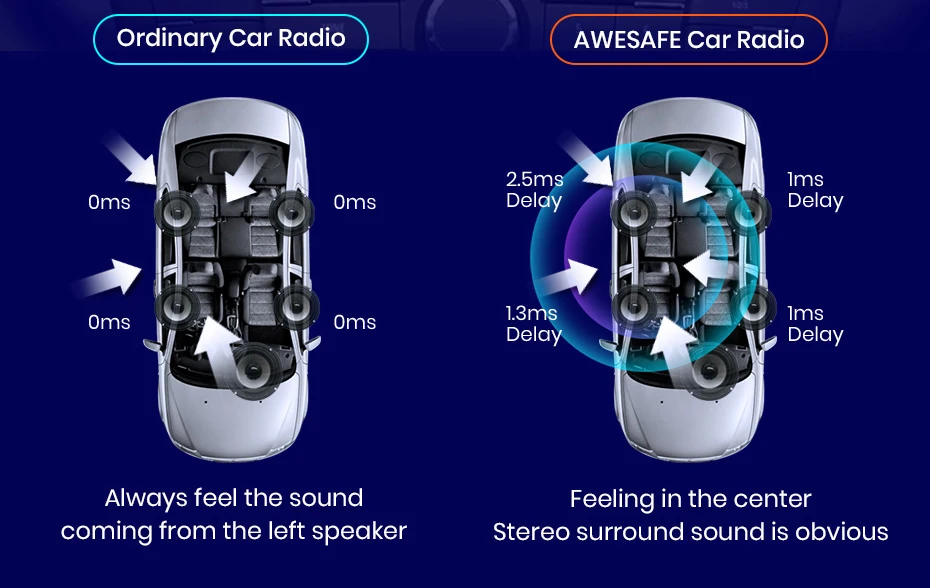 Ordinary Car Radio

0ms
0ms
0ms
0ms

Always feel the sound
coming from the left speaker

AWESAFE Car Radio

2.5ms
Delay
1ms
Delay
1.3ms
Delay
1ms
Delay

Feeling in the center
Stereo surround sound is obvious