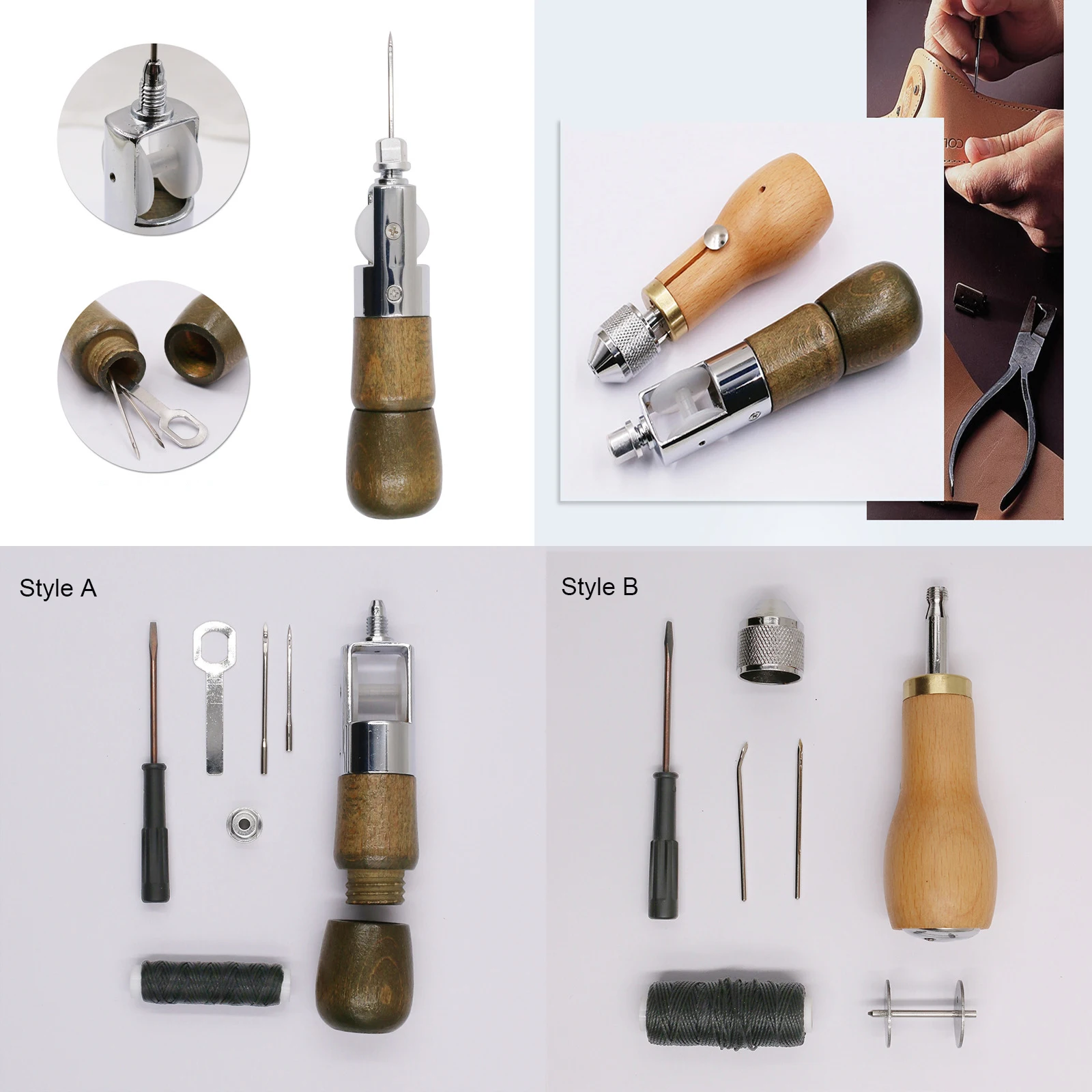 Style A

Style B