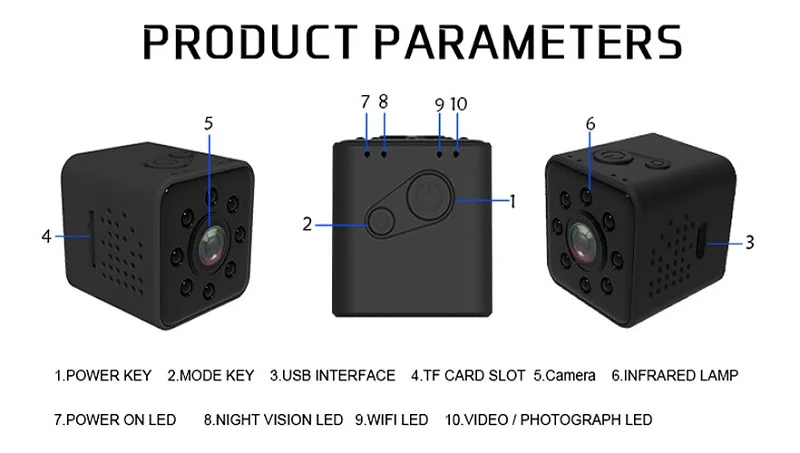 PRODUCT PARAMETERS

5

4

7 8 9 10

2

1

6

3

1.POWER KEY 2.MODE KEY 3.USB INTERFACE 4.TF CARD SLOT 5.Camera 6.INFRARED LAMP

7.POWER ON LED 8.NIGHT VISION LED 9.WIFI LED 10.VIDEO / PHOTOGRAPH LED