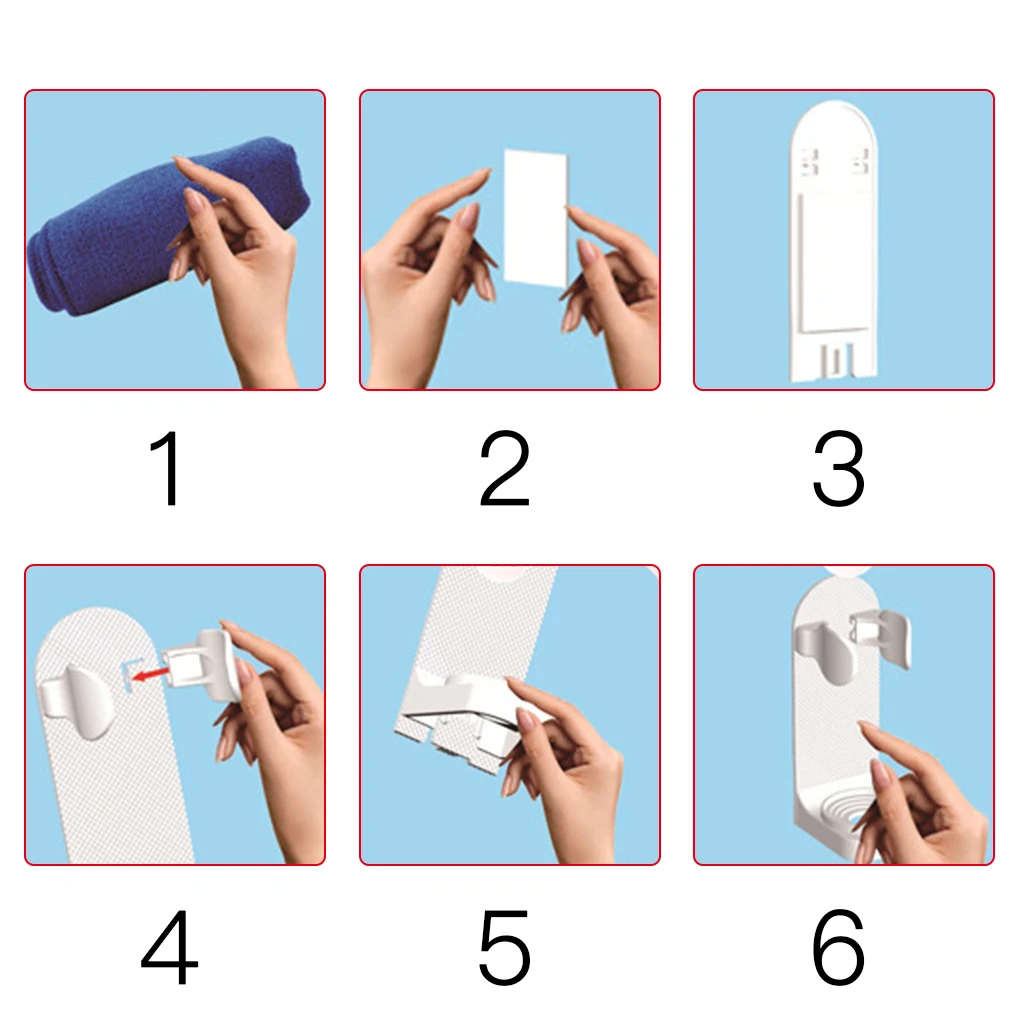 1 2 3

4 5 6