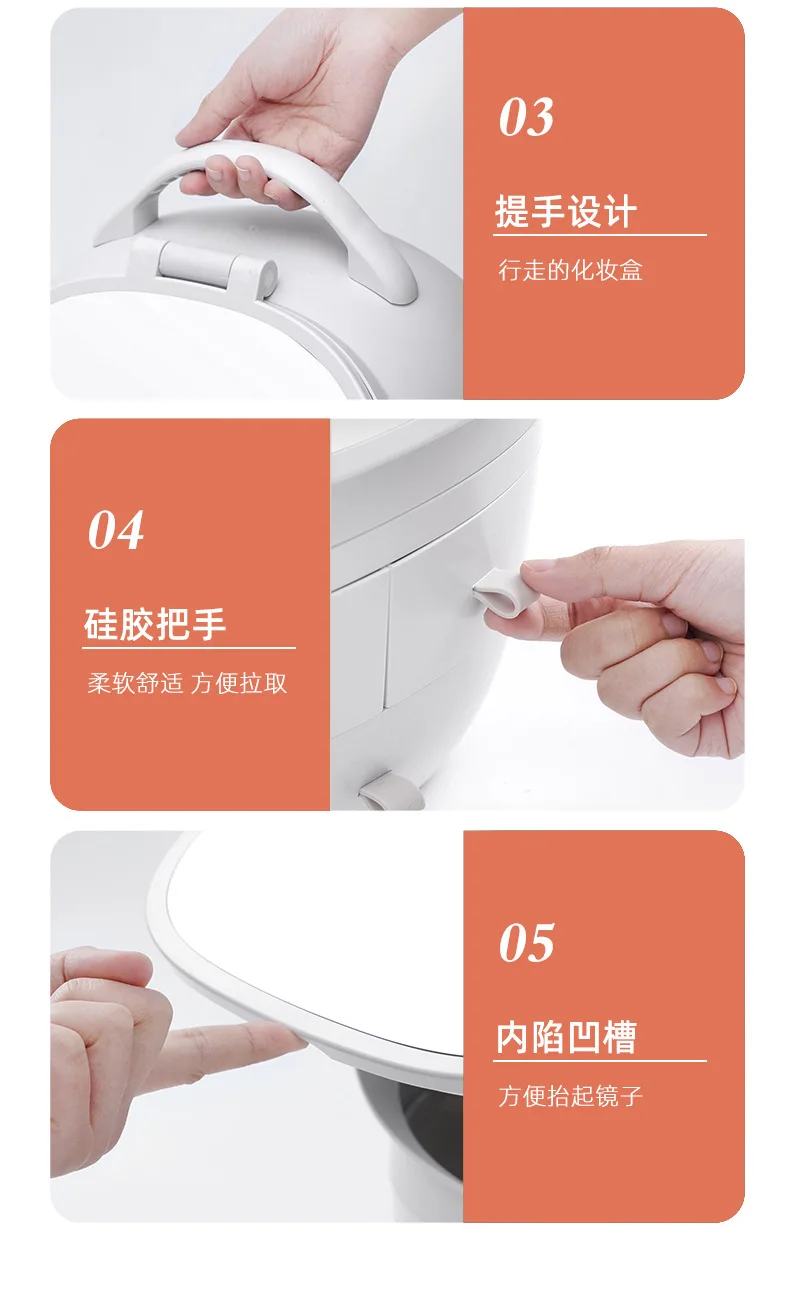 03

提手设计

行走的化妆盒

04

硅胶把手

柔软舒适 方便拉取

05

内陷凹槽

方便抬起镜子