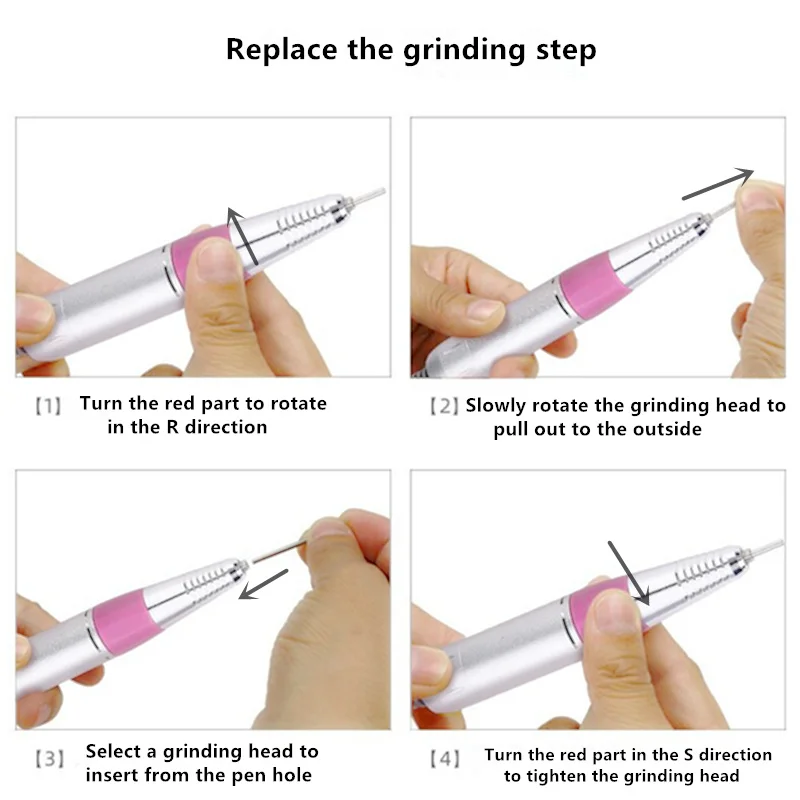 Replace the grinding step

【1】 Turn the red part to rotate in the R direction

【2】 Slowly rotate the grinding head to pull out to the outside

【3】 Select a grinding head to insert from the pen hole

【4】 Turn the red part in the S direction to tighten the grinding head