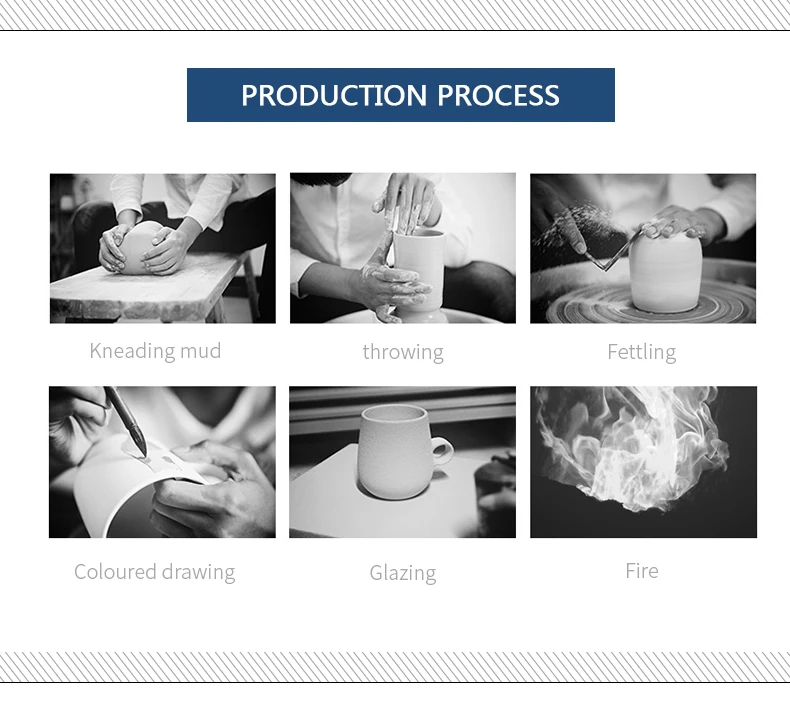 PRODUCTION PROCESS

Kneading mud

throwing

Fettling

Coloured drawing

Glazing

Fire