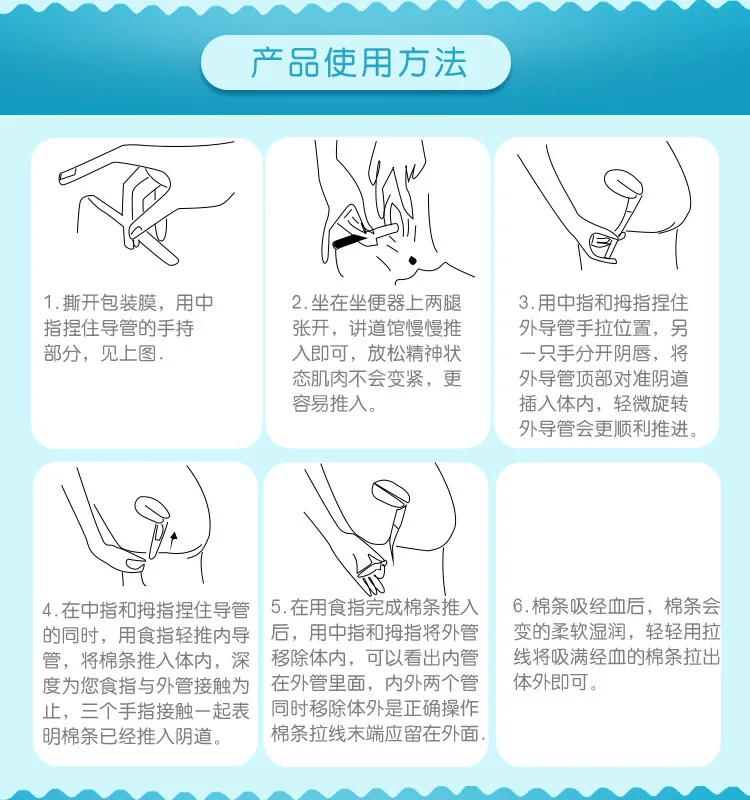 产品使用方法

1.撕开包装膜，用中指捏住导管的手持部分，见上图.

2.坐在坐便器上两腿张开，讲道馆慢慢推入即可，放松精神状态肌肉不会变紧，更容易推入。

3.用中指和拇指捏住外导管手拉位置，另一只手分开阴唇，将外导管顶部对准阴道插入体内，轻微旋转外导管会更顺利推进。

4.在中指和拇指捏住导管的同时，用食指轻推内导管，将棉条推入体内，深度为您食指与外管接触为止，三个手指接触一起表明棉条已经推入阴道。

5.在用食指完成棉条推入后，用中指和拇指将外管移除体内，可以看出内管在外管里面，内外两个管同时移除体外是正确操作棉条拉线末端应留在外面.

6.棉条吸经血后，棉条会变的柔软湿润，轻轻用拉线将吸满经血的棉条拉出体外即可。