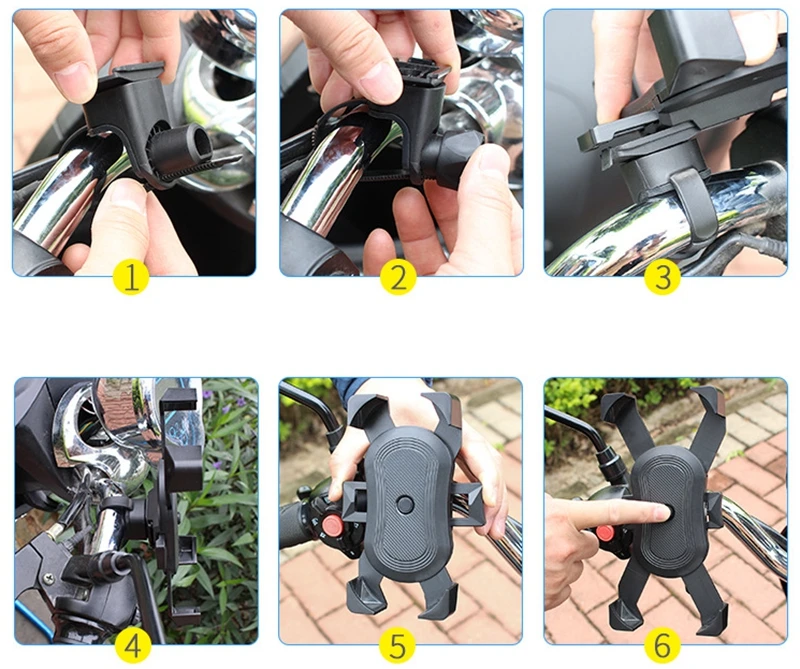 1

2

3

4

5

6