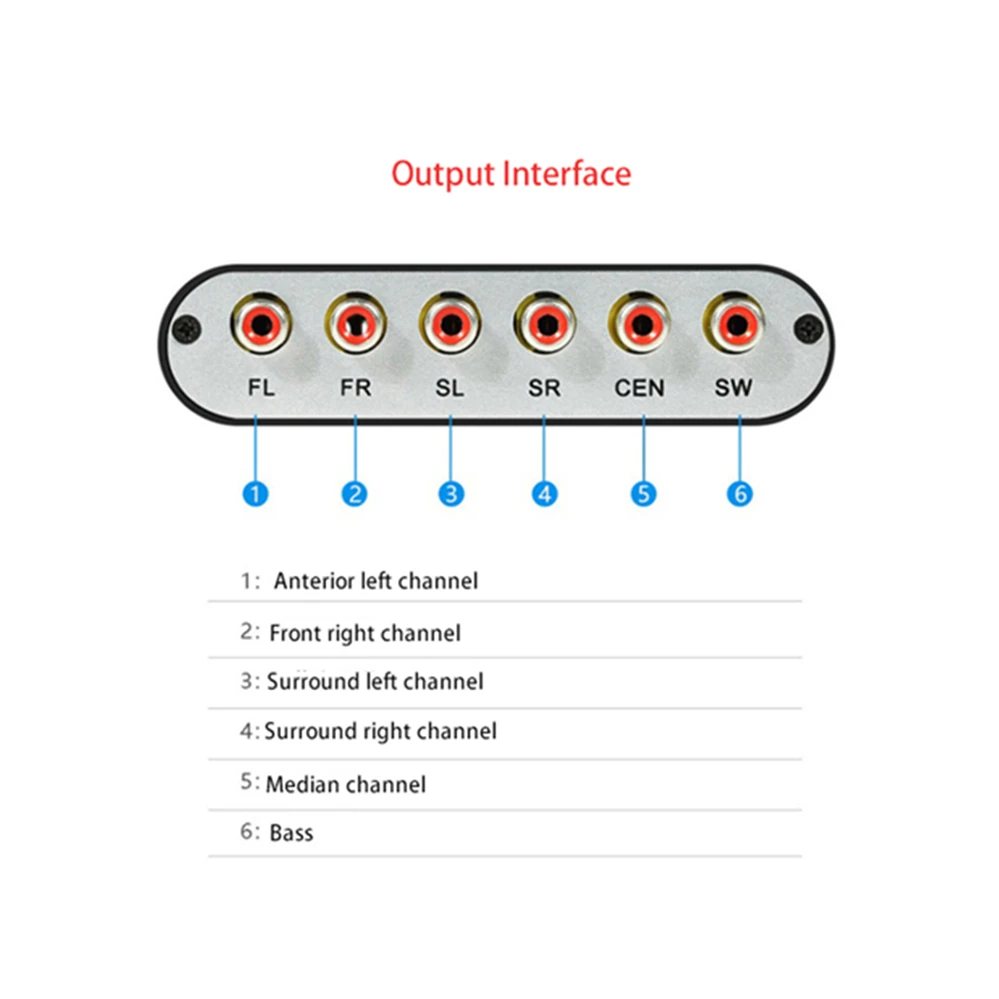 Output Interface

FL FR SL SR CEN SW

1 2 3 4 5 6

1: Anterior left channel

2: Front right channel

3: Surround left channel

4: Surround right channel

5: Median channel

6: Bass