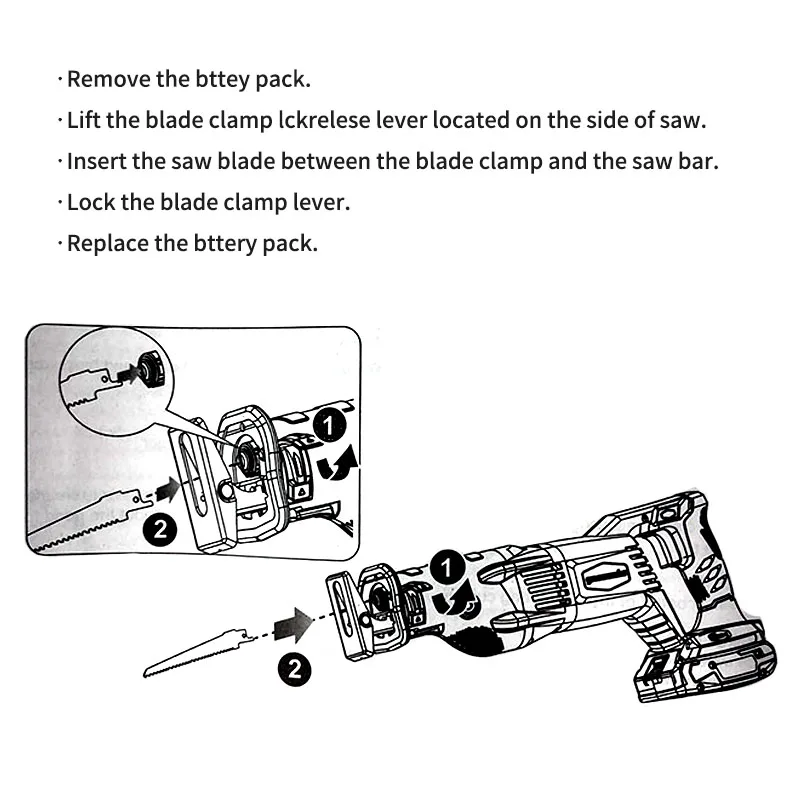 · Remove the bttey pack.
· Lift the blade clamp lckrelese lever located on the side of saw.
· Insert the saw blade between the blade clamp and the saw bar.
· Lock the blade clamp lever.
· Replace the bttery pack.

1
2
1
2