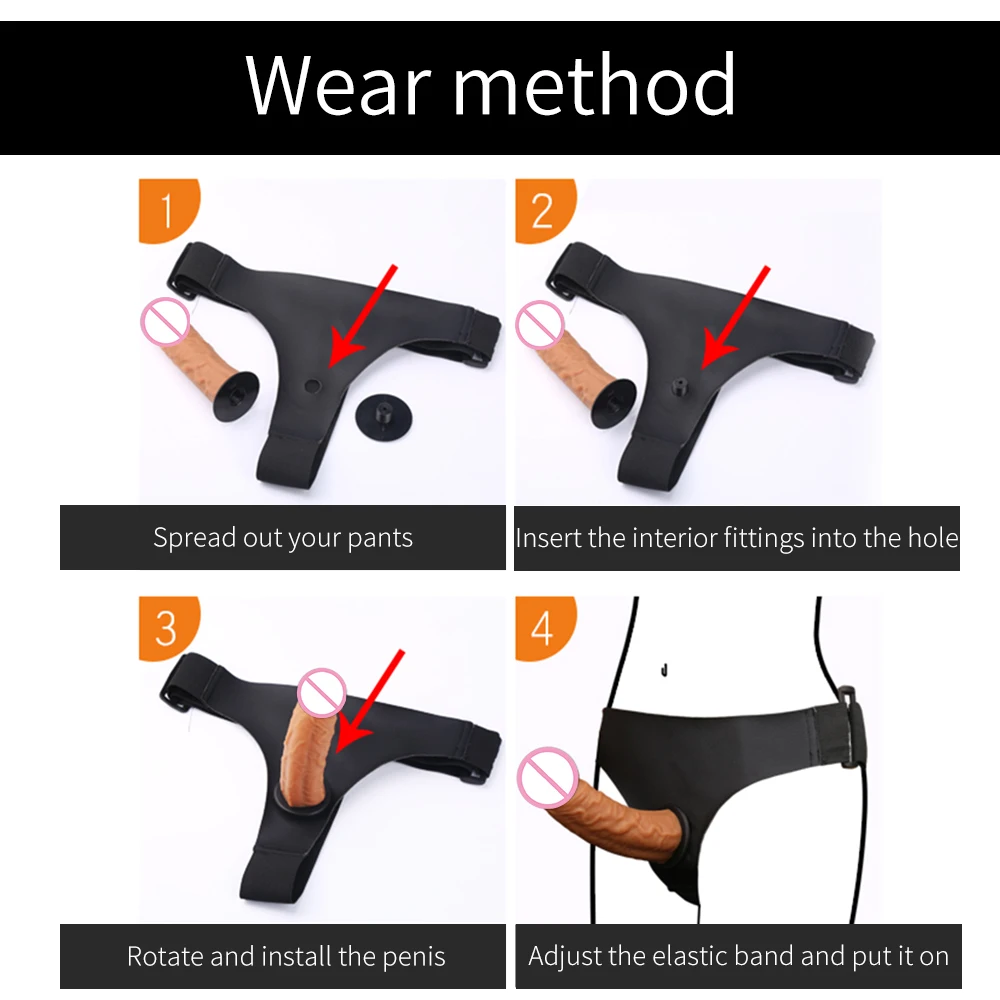 Wear method

1

Spread out your pants

2

Insert the interior fittings into the hole

3

Rotate and install the penis

4

Adjust the elastic band and put it on