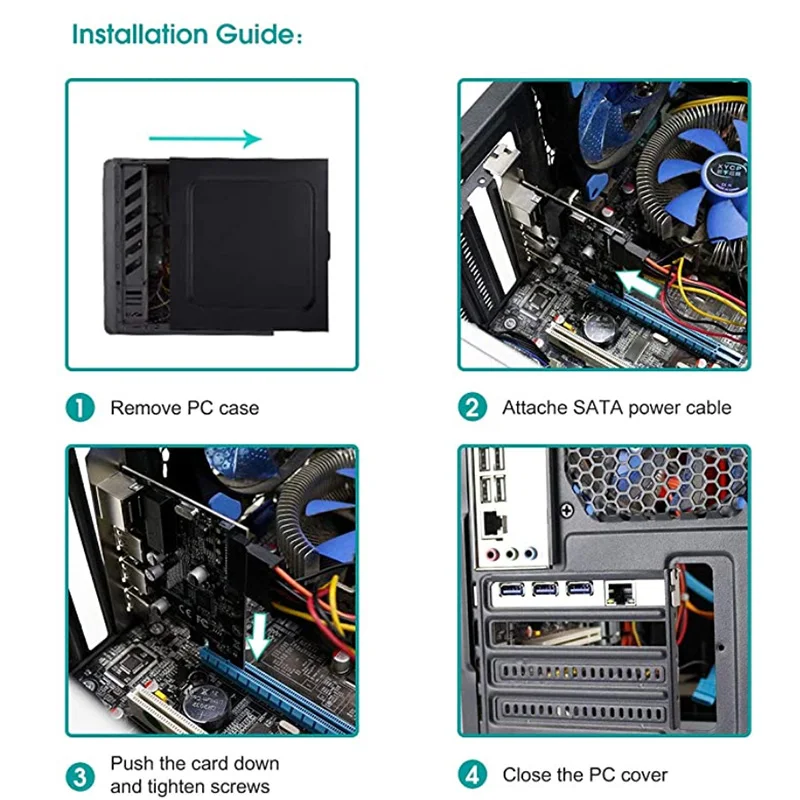 Installation Guide:

1 Remove PC case

2 Attache SATA power cable

3 Push the card down and tighten screws

4 Close the PC cover