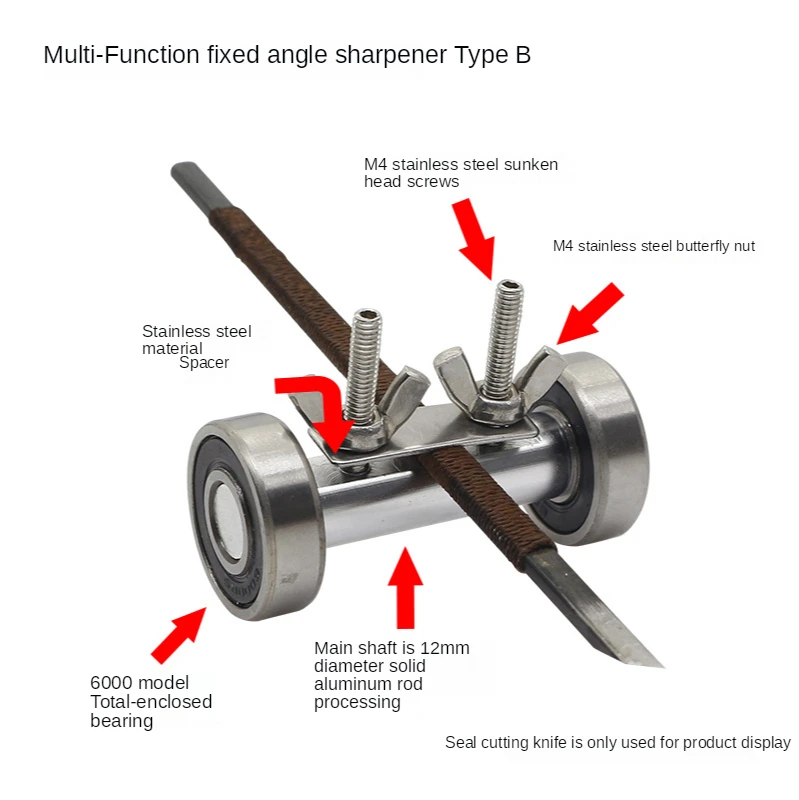 Multi-Function fixed angle sharpener Type B

M4 stainless steel sunken head screws

M4 stainless steel butterfly nut

Stainless steel material Spacer

6000 model Total-enclosed bearing

Main shaft is 12mm diameter solid aluminum rod processing

Seal cutting knife is only used for product display