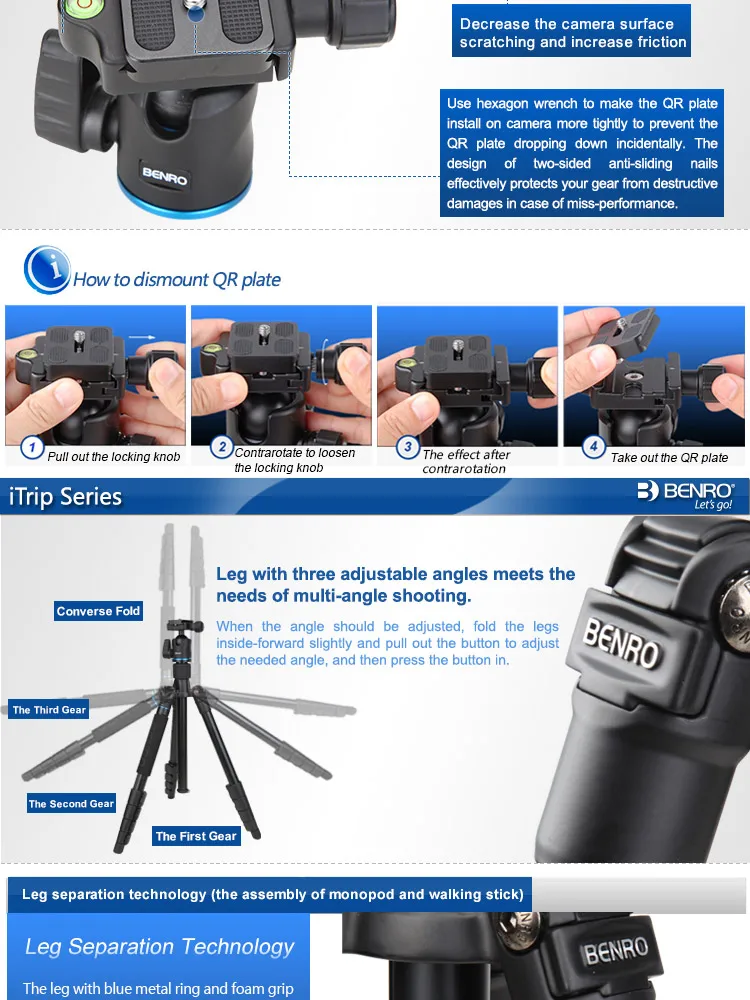 BENRO

Decrease the camera surface scratching and increase friction

Use hexagon wrench to make the QR plate install on camera more tightly to prevent the QR plate dropping down incidentally. The design of two-sided anti-sliding nails effectively protects your gear from destructive damages in case of miss-performance.

How to dismount QR plate

1 Pull out the locking knob

2 Contrarotate to loosen the locking knob

3 The effect after contrarotation

4 Take out the QR plate

iTrip Series

BENRO Let's go!

Leg with three adjustable angles meets the needs of multi-angle shooting.

When the angle should be adjusted, fold the legs inside-forward slightly and pull out the button to adjust the needed angle, and then press the button in.

Converse Fold

The Third Gear

The Second Gear

The First Gear

BENRO

Leg separation technology (the assembly of monopod and walking stick)

Leg Separation Technology

The leg with blue metal ring and foam grip

BENRO