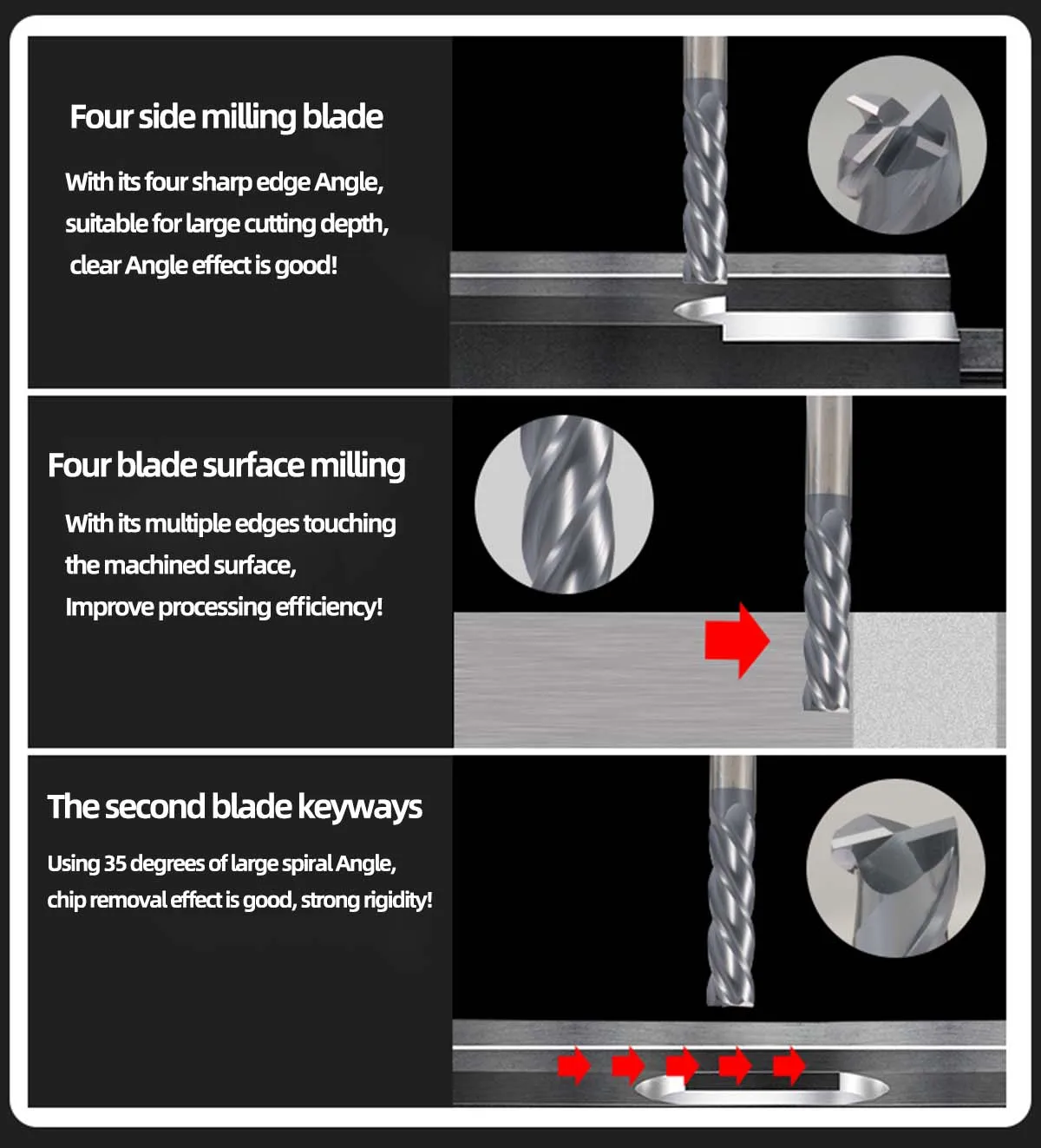 Four side milling blade

With its four sharp edge Angle, suitable for large cutting depth, clear Angle effect is good!

Four blade surface milling

With its multiple edges touching the machined surface, Improve processing efficiency!

The second blade keyways

Using 35 degrees of large spiral Angle, chip removal effect is good, strong rigidity!